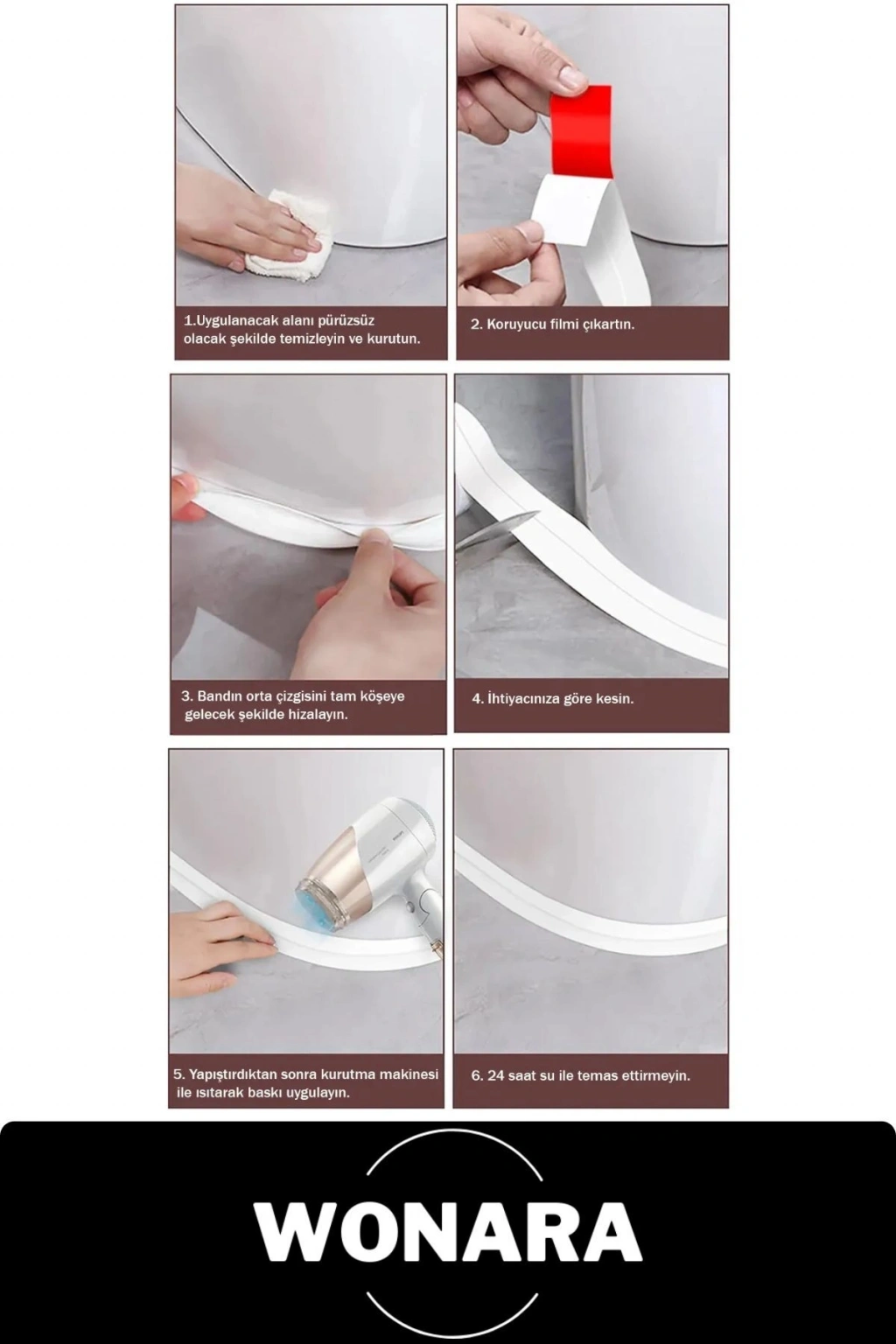 1.Uygulanacak alanı pürüzsüz olacak şekilde temizleyin ve kurutun.

2. Koruyucu filmi çıkartın.

3. Bandın orta çizgisini tam köşeye gelecek şekilde hizalayın.

4. İhtiyacınıza göre kesin.

5. Yapıştırdıktan sonra kurutma makinesi ile ısıtarak baskı uygulayın.

6. 24 saat su ile temas ettirmeyin.

WONARA