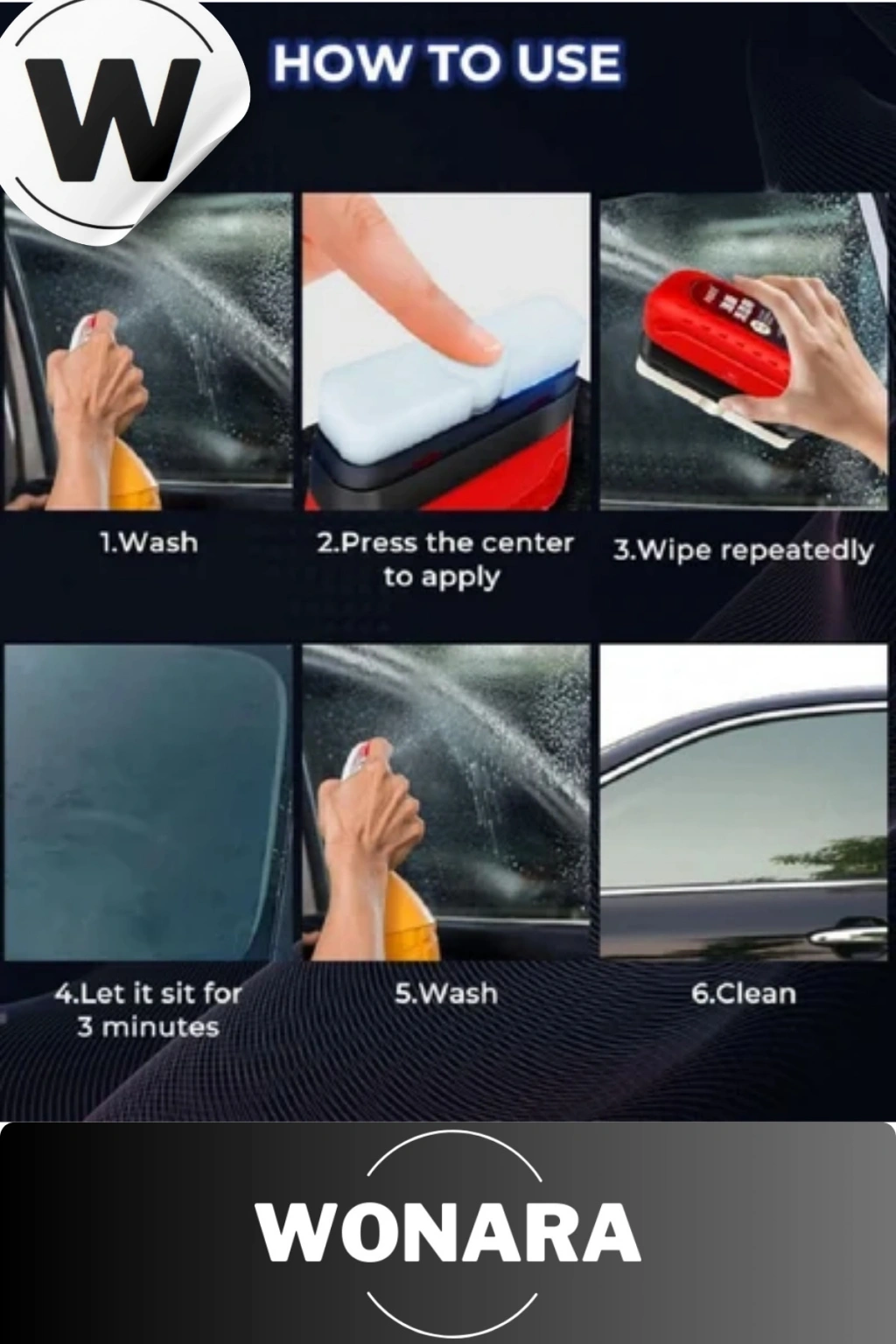 W

HOW TO USE

1.Wash

2.Press the center to apply

3.Wipe repeatedly

4.Let it sit for 3 minutes

5.Wash

6.Clean

WONARA