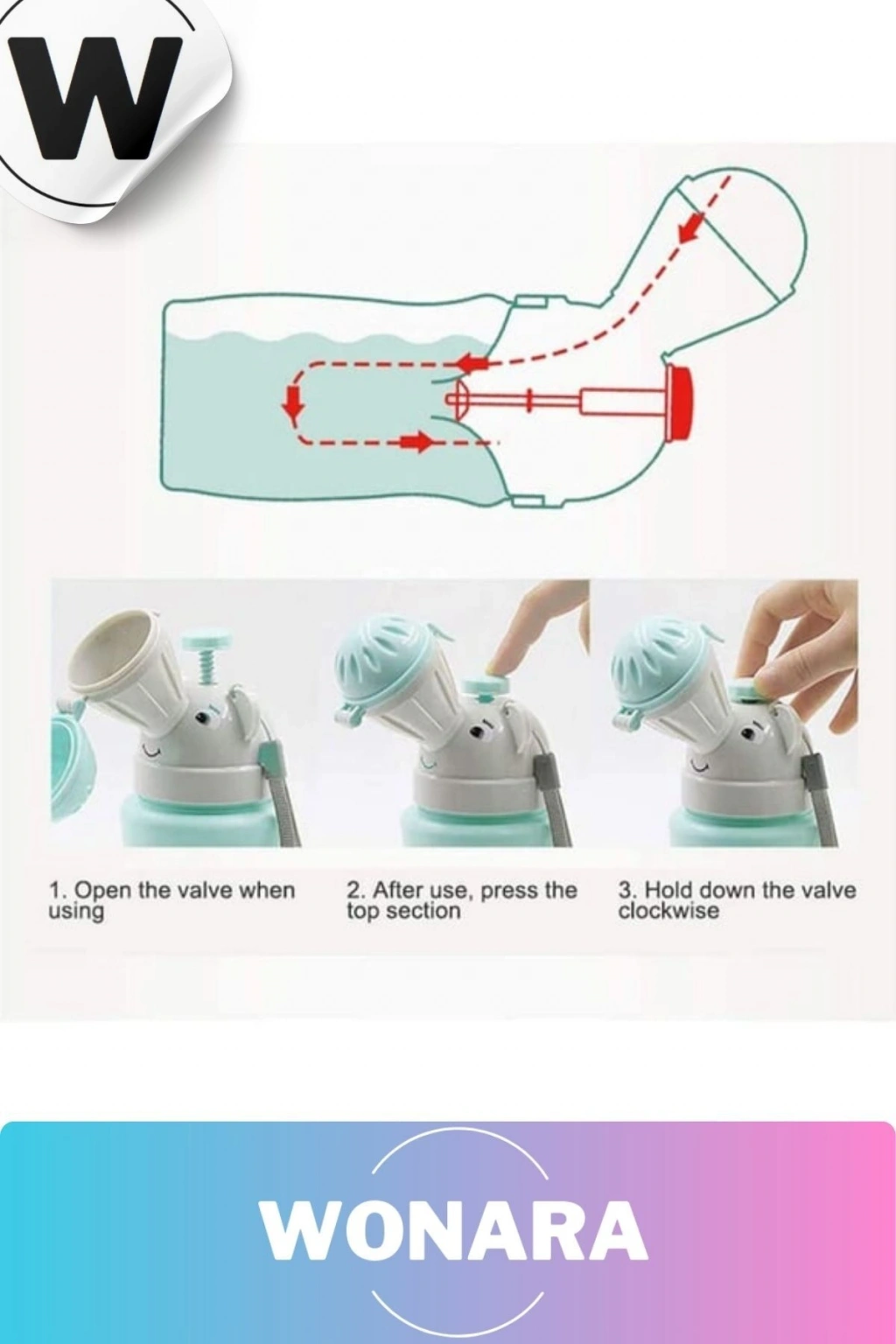 W

1. Open the valve when using

2. After use, press the top section

3. Hold down the valve clockwise

WONARA