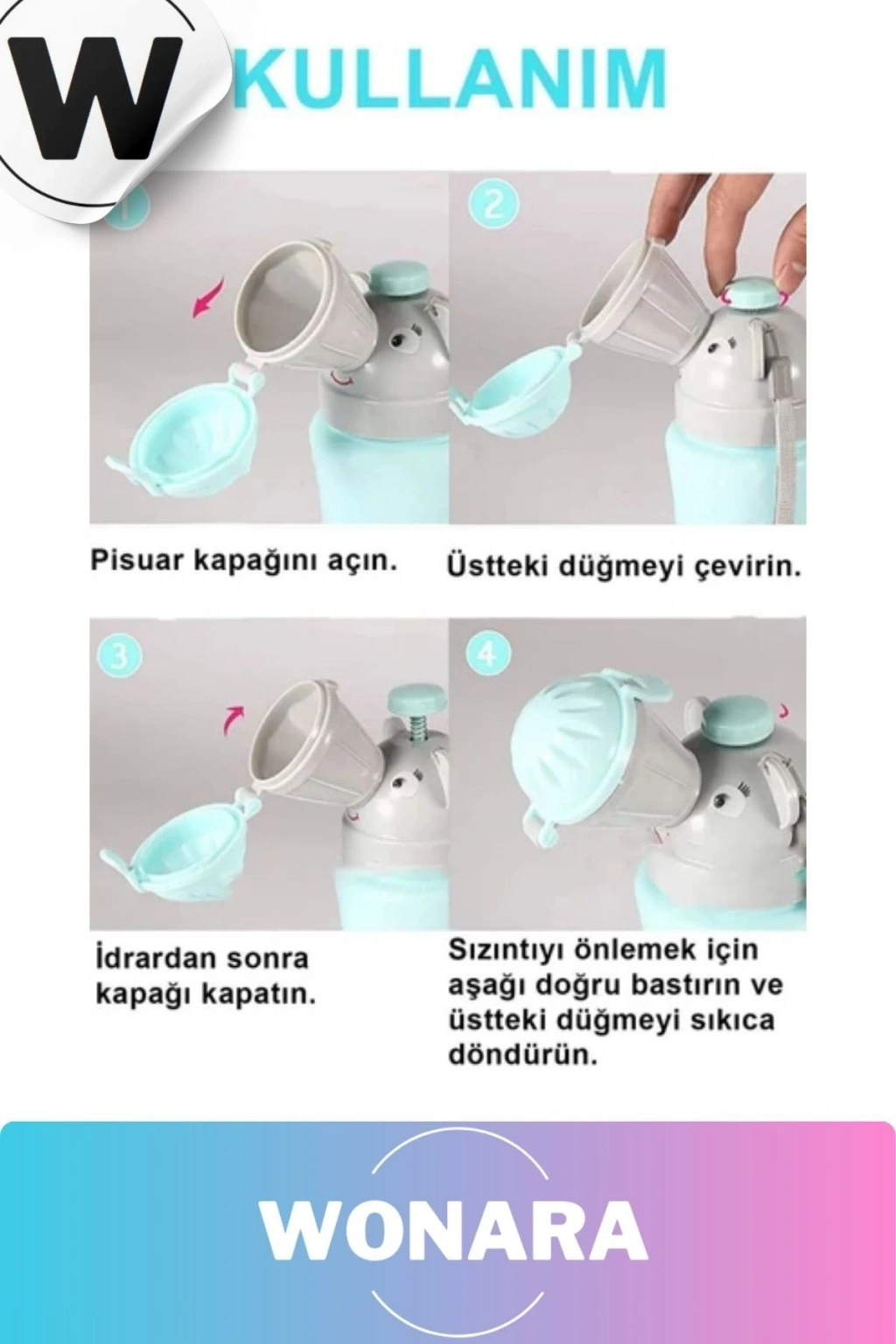 W

KULLANIM

1

2

Pisuar kapağını açın.

Üstteki düğmeyi çevirin.

3

4

İdrardan sonra kapağı kapatın.

Sızıntıyı önlemek için aşağı doğru bastırın ve üstteki düğmeyi sıkıca döndürün.

WONARA