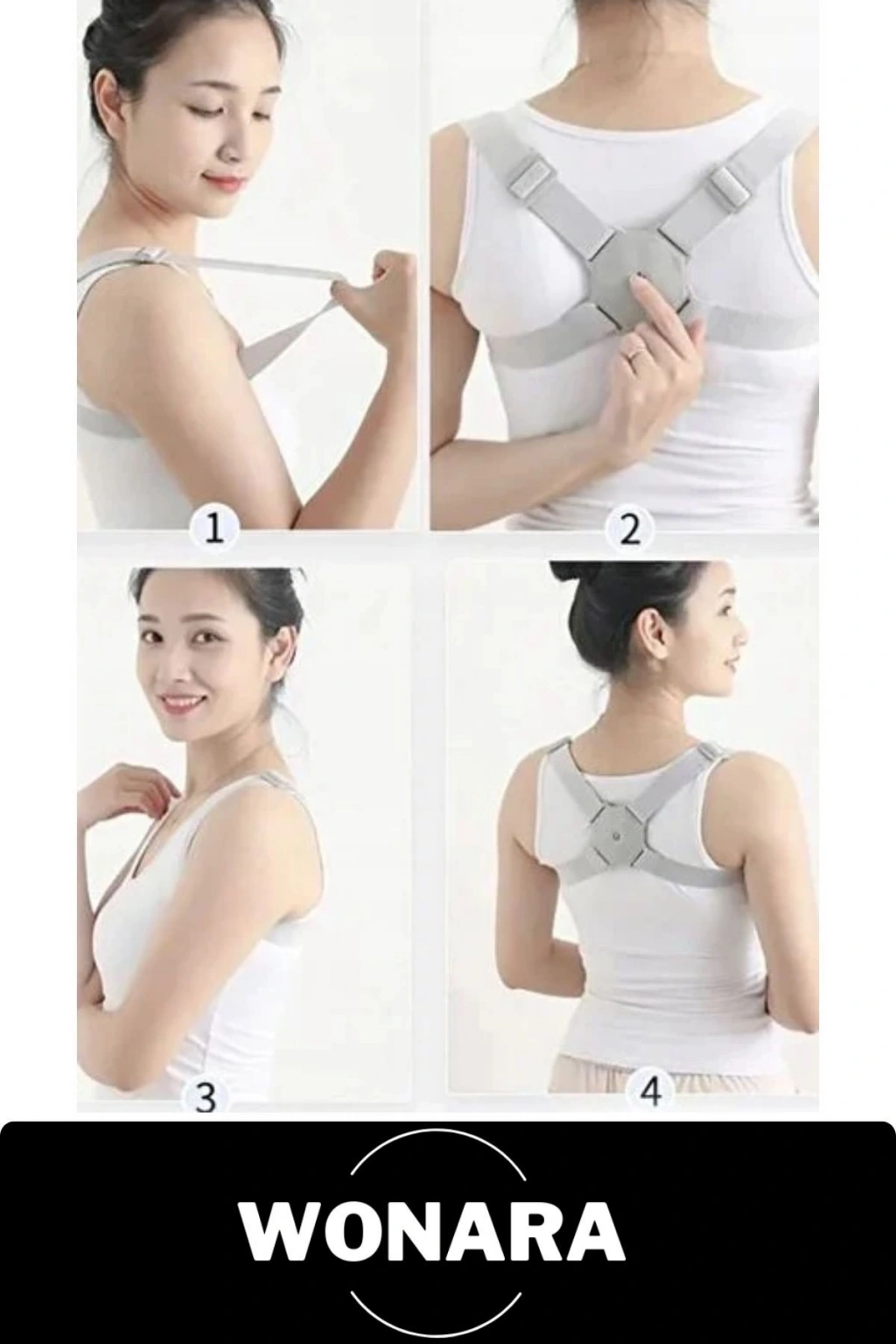 1

2

3

4

WONARA