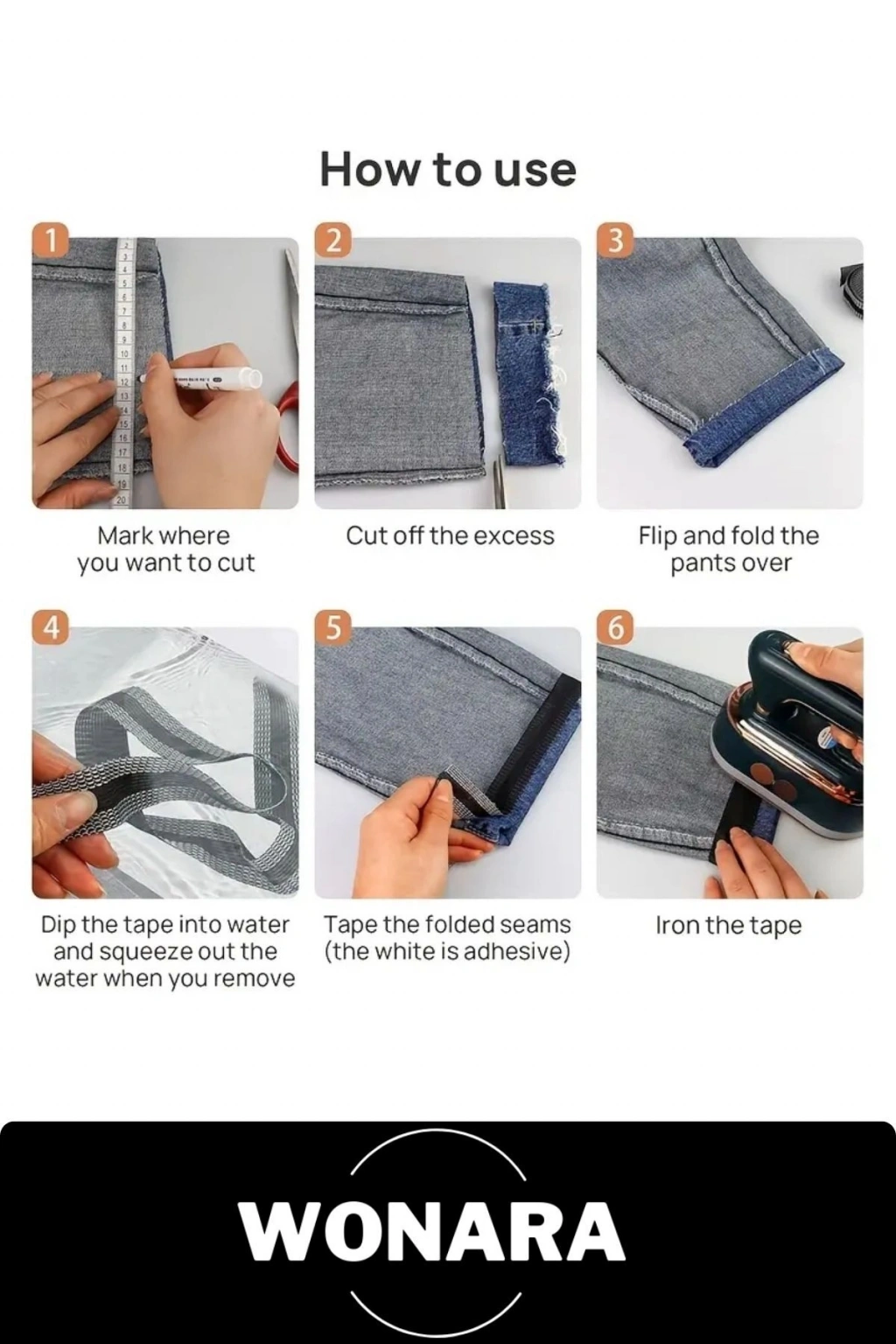 How to use

1

Mark where you want to cut

2

Cut off the excess

3

Flip and fold the pants over

4

Dip the tape into water and squeeze out the water when you remove

5

Tape the folded seams (the white is adhesive)

6

Iron the tape

WONARA