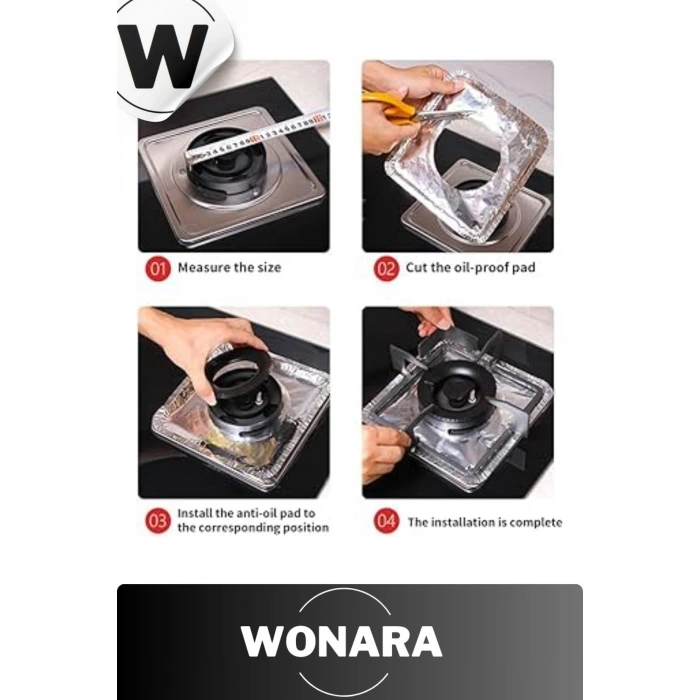 W

01 Measure the size

02 Cut the oil-proof pad

03 Install the anti-oil pad to the corresponding position

04 The installation is complete

WONARA