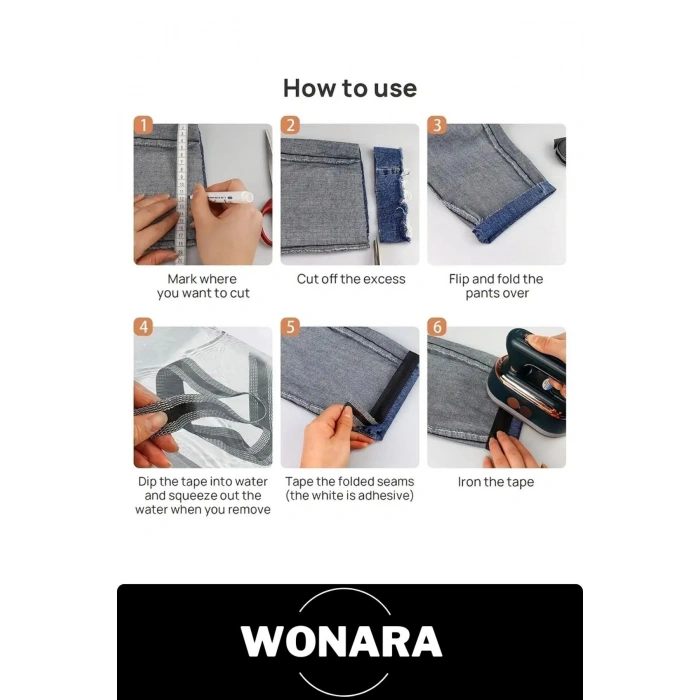 How to use

1

Mark where you want to cut

2

Cut off the excess

3

Flip and fold the pants over

4

Dip the tape into water and squeeze out the water when you remove

5

Tape the folded seams (the white is adhesive)

6

Iron the tape

WONARA