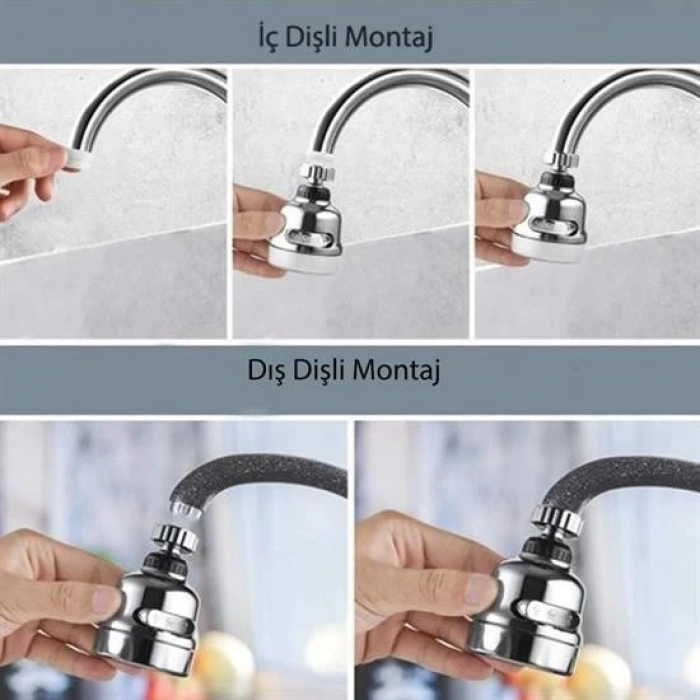 İç Dişli Montaj

Dış Dişli Montaj