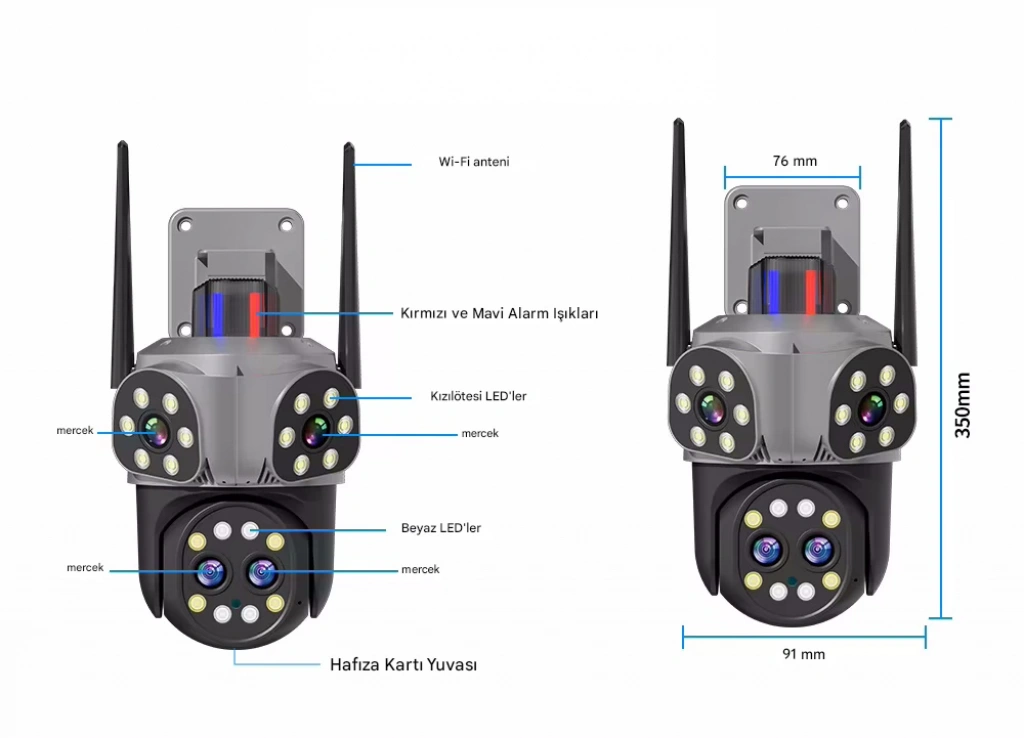 Wi-Fi anteni

Kırmızı ve Mavi Alarm Işıkları

Kızılötesi LED'ler

mercek

mercek

Beyaz LED'ler

mercek

mercek

Hafıza Kartı Yuvası

76 mm

350mm

91 mm