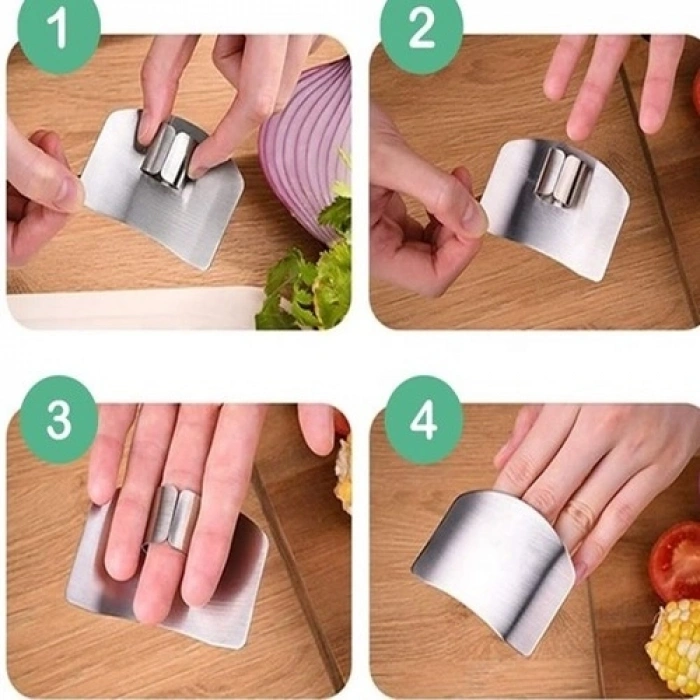 1

2

3

4