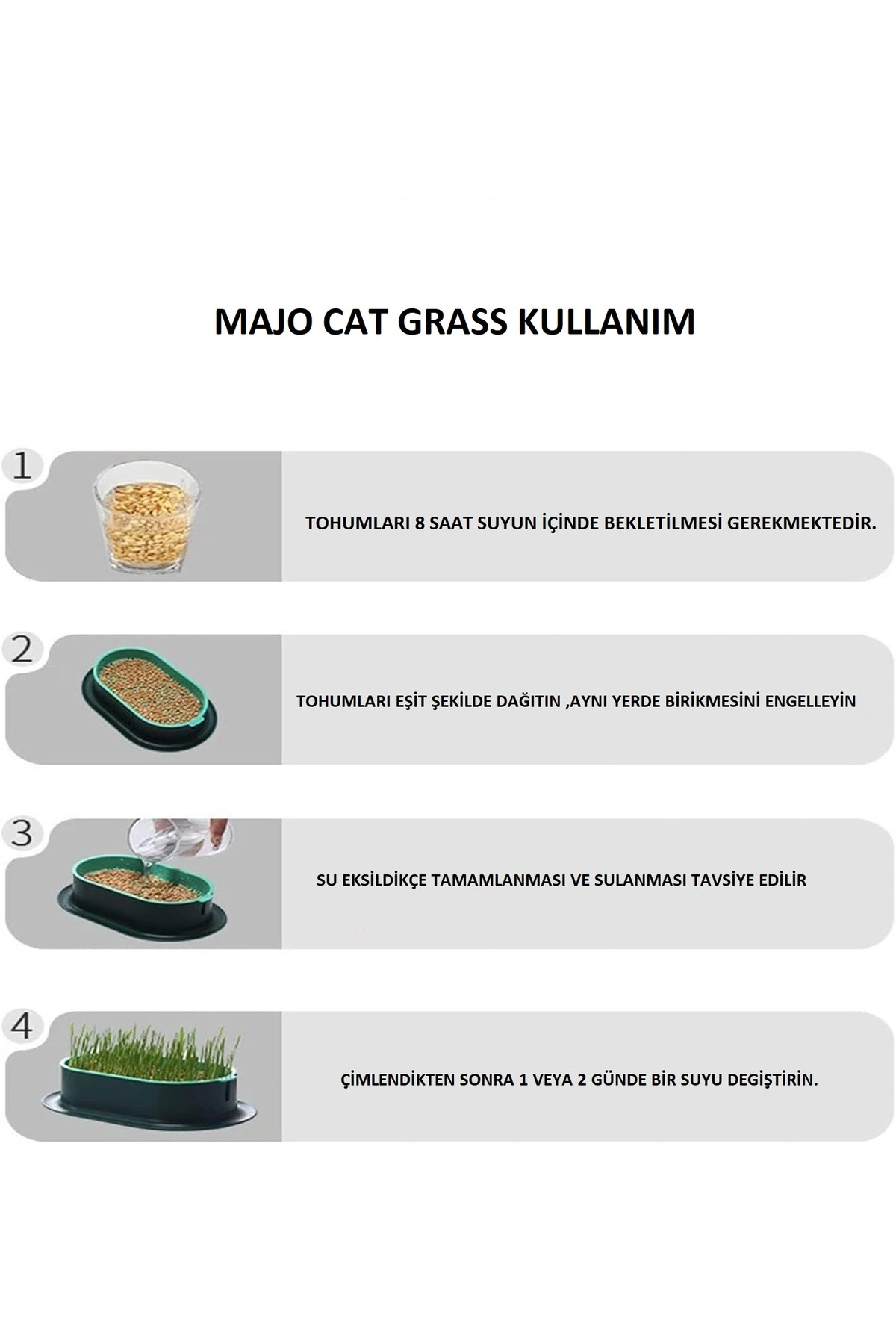 MAJO CAT GRASS KULLANIM

1

TOHUMLARI 8 SAAT SUYUN İÇİNDE BEKLETİLMESİ GEREKMEKTEDİR.

2

TOHUMLARI EŞİT ŞEKİLDE DAĞITIN ,AYNI YERDE BİRİKMESİNİ ENGELLEYİN

3

SU EKSİLDİKÇE TAMAMLANMASI VE SULANMASI TAVSİYE EDİLİR

4

ÇİMLENDİKTEN SONRA 1 VEYA 2 GÜNDE BİR SUYU DEGİŞTİRİN.