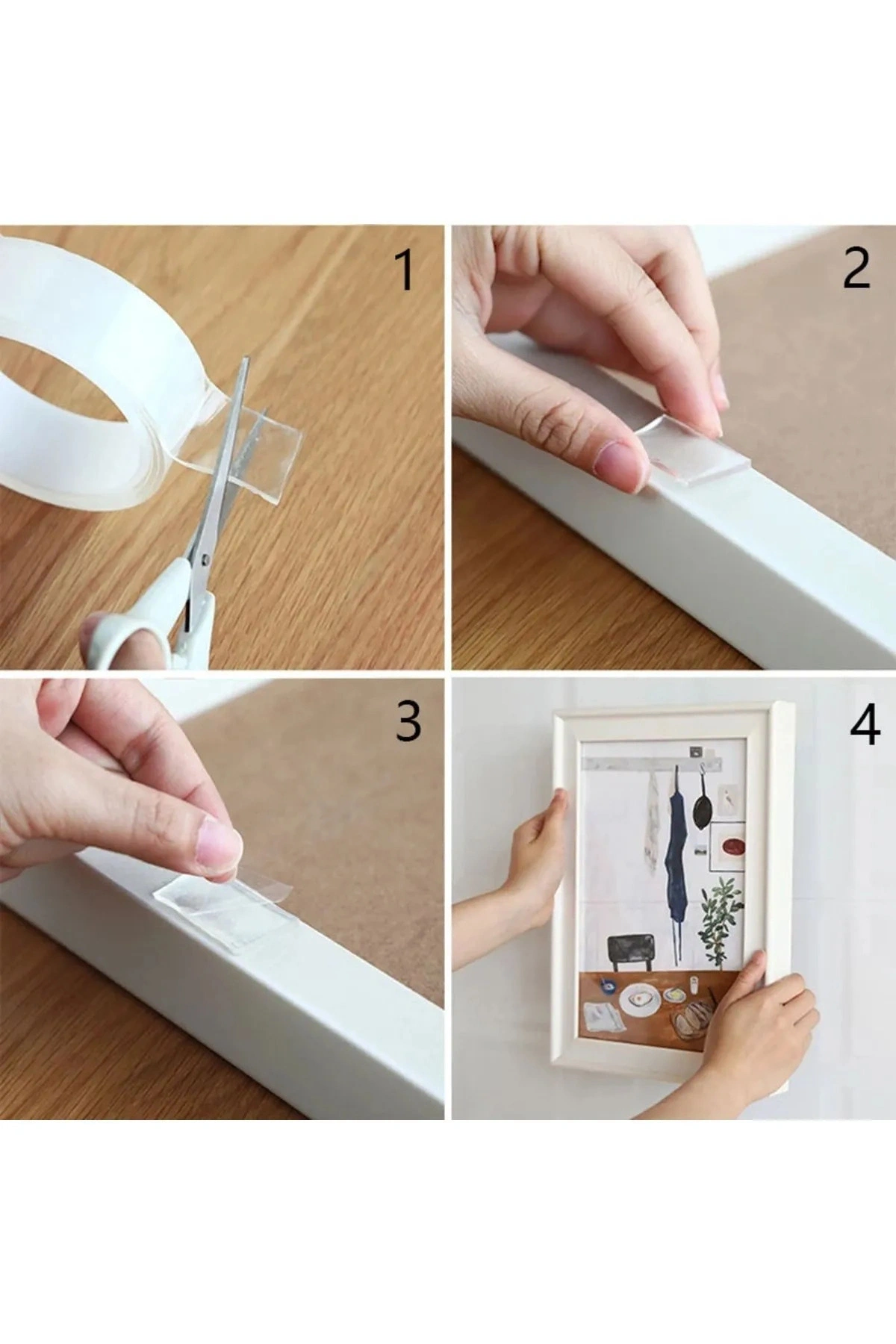 1

2

3

4