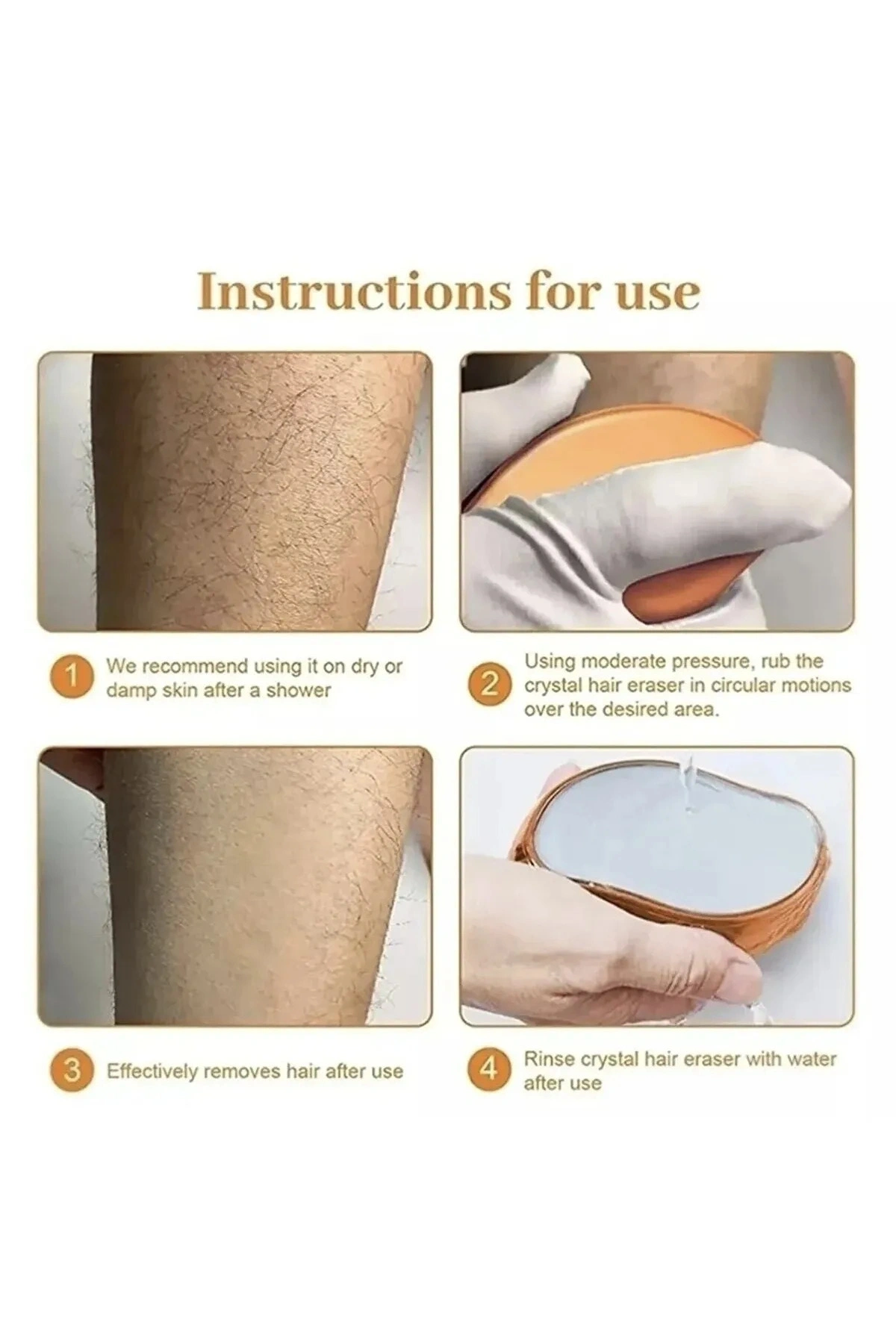 Instructions for use

1 We recommend using it on dry or damp skin after a shower

2 Using moderate pressure, rub the crystal hair eraser in circular motions over the desired area.

3 Effectively removes hair after use

4 Rinse crystal hair eraser with water after use