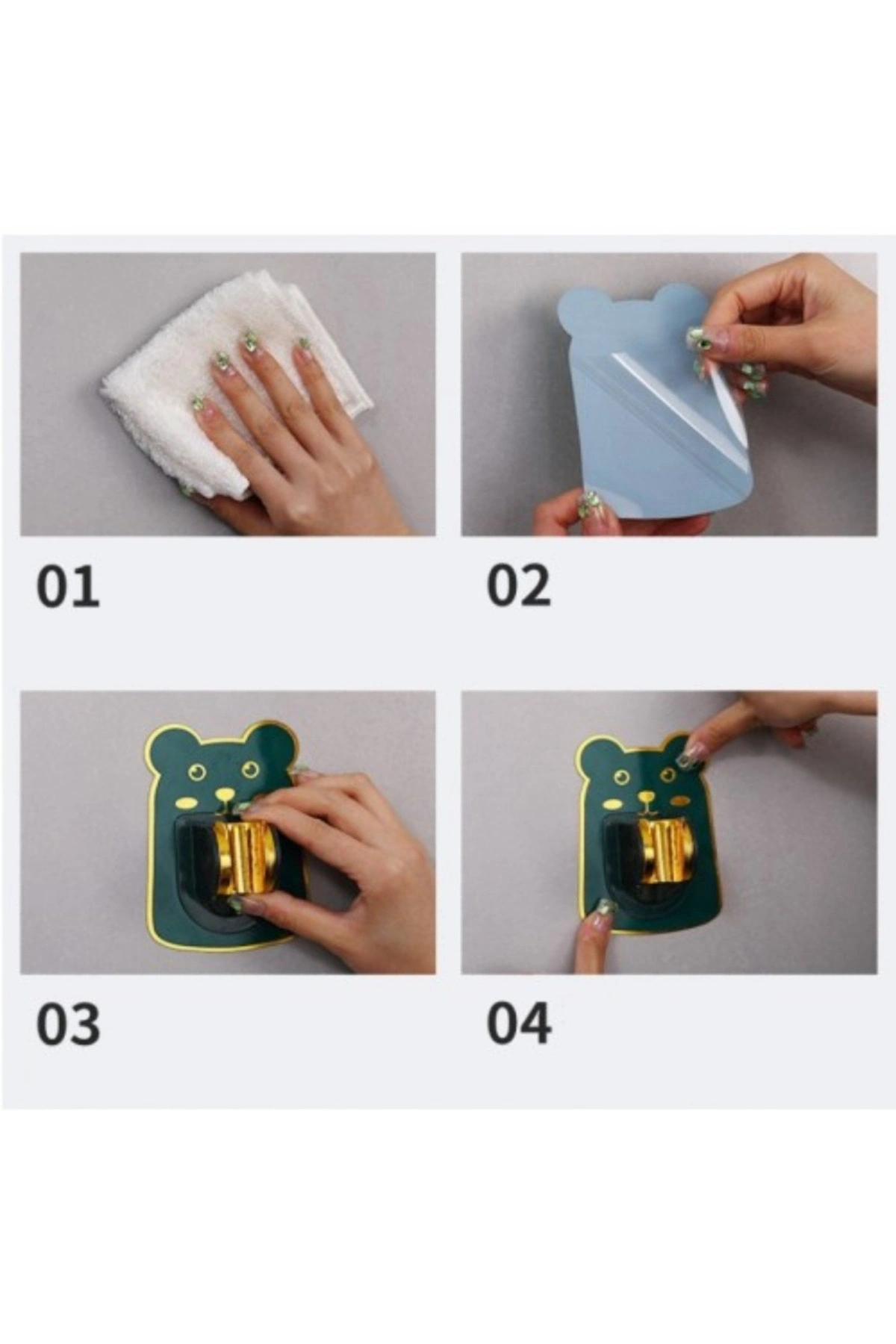 01

02

03

04