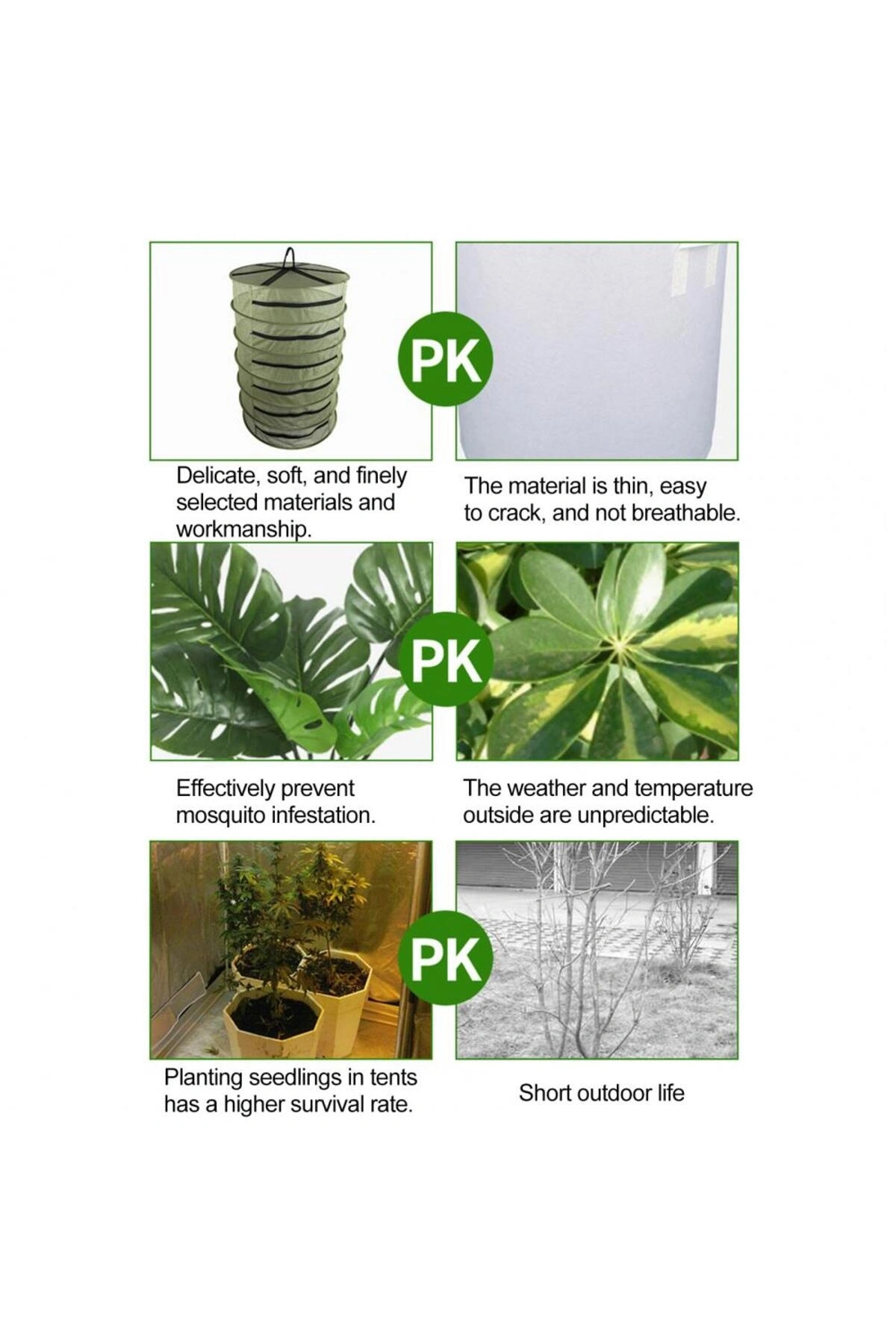 PK

Delicate, soft, and finely selected materials and workmanship.

The material is thin, easy to crack, and not breathable.

PK

Effectively prevent mosquito infestation.

The weather and temperature outside are unpredictable.

PK

Planting seedlings in tents has a higher survival rate.

Short outdoor life