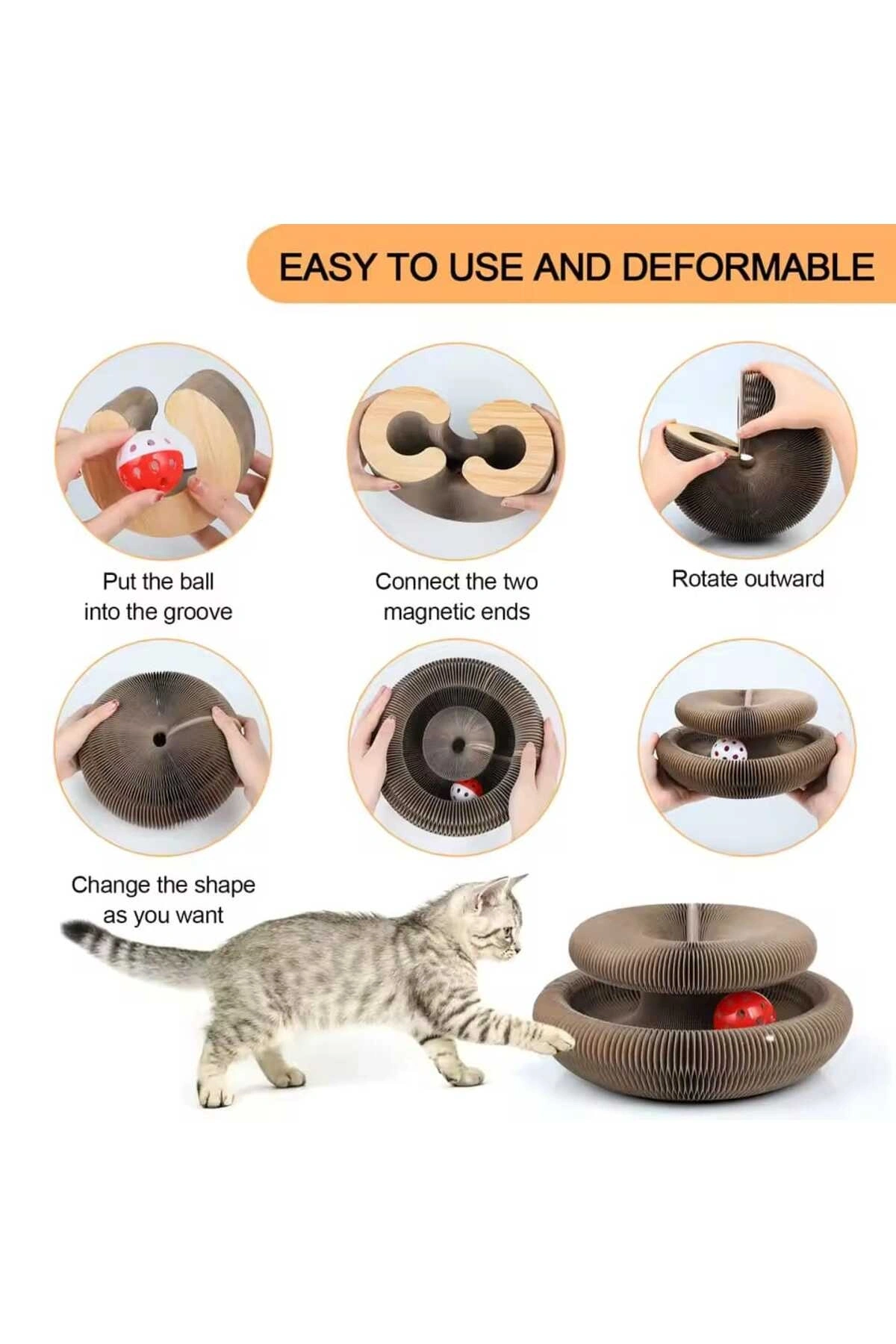 EASY TO USE AND DEFORMABLE

Put the ball into the groove

Connect the two magnetic ends

Rotate outward

Change the shape as you want