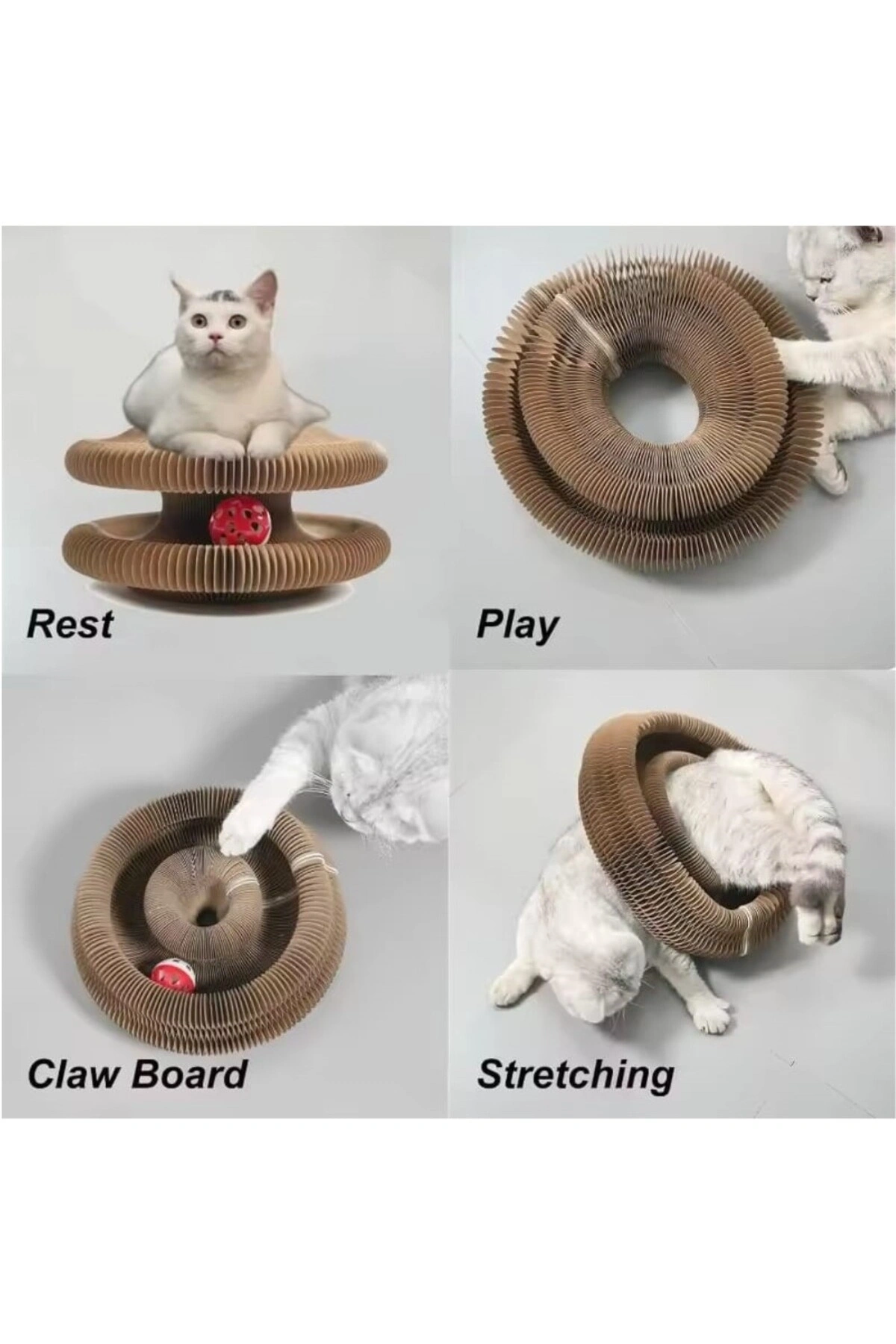 Rest

Play

Claw Board

Stretching