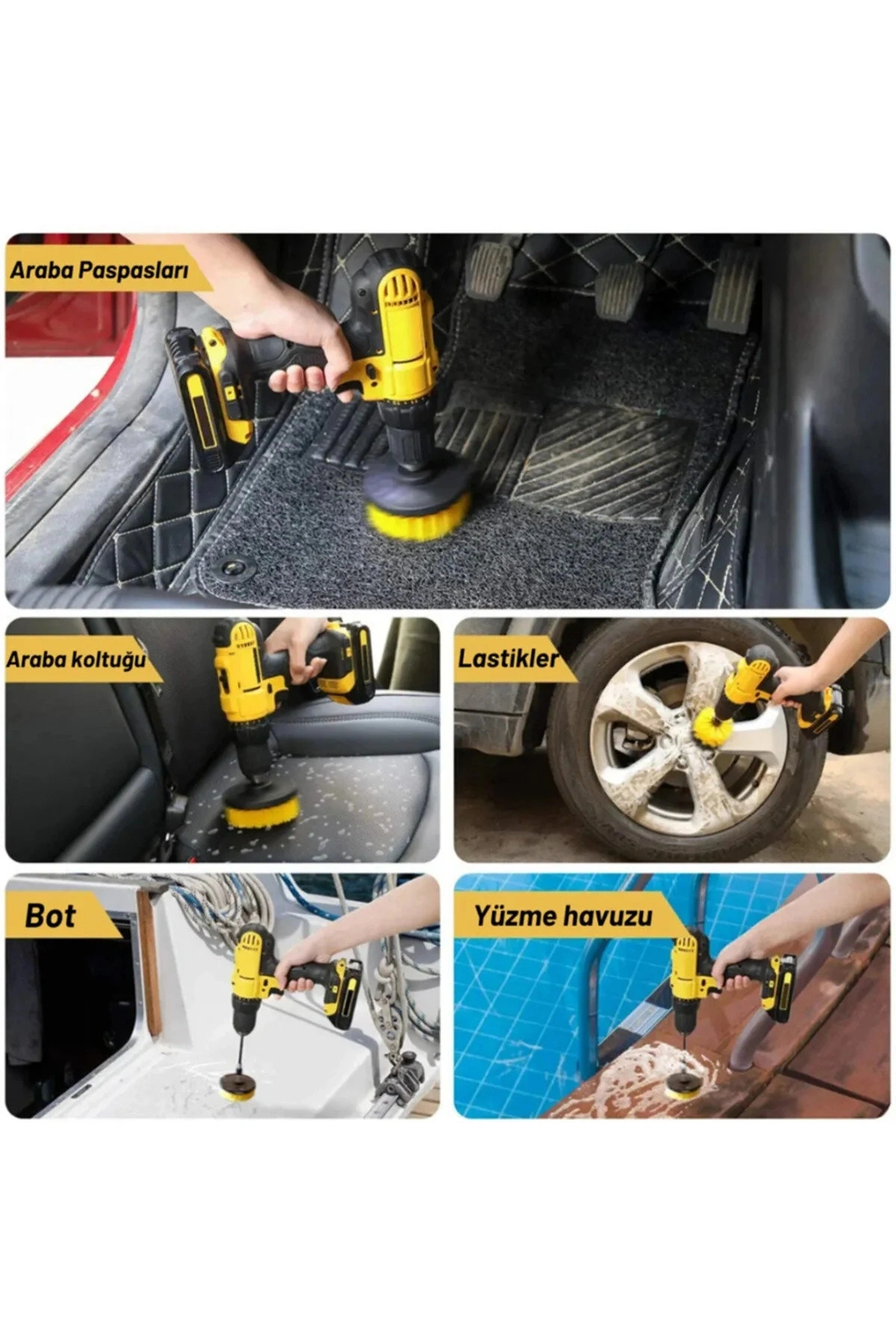 Araba Paspasları

Araba koltuğu

Lastikler

Bot

Yüzme havuzu