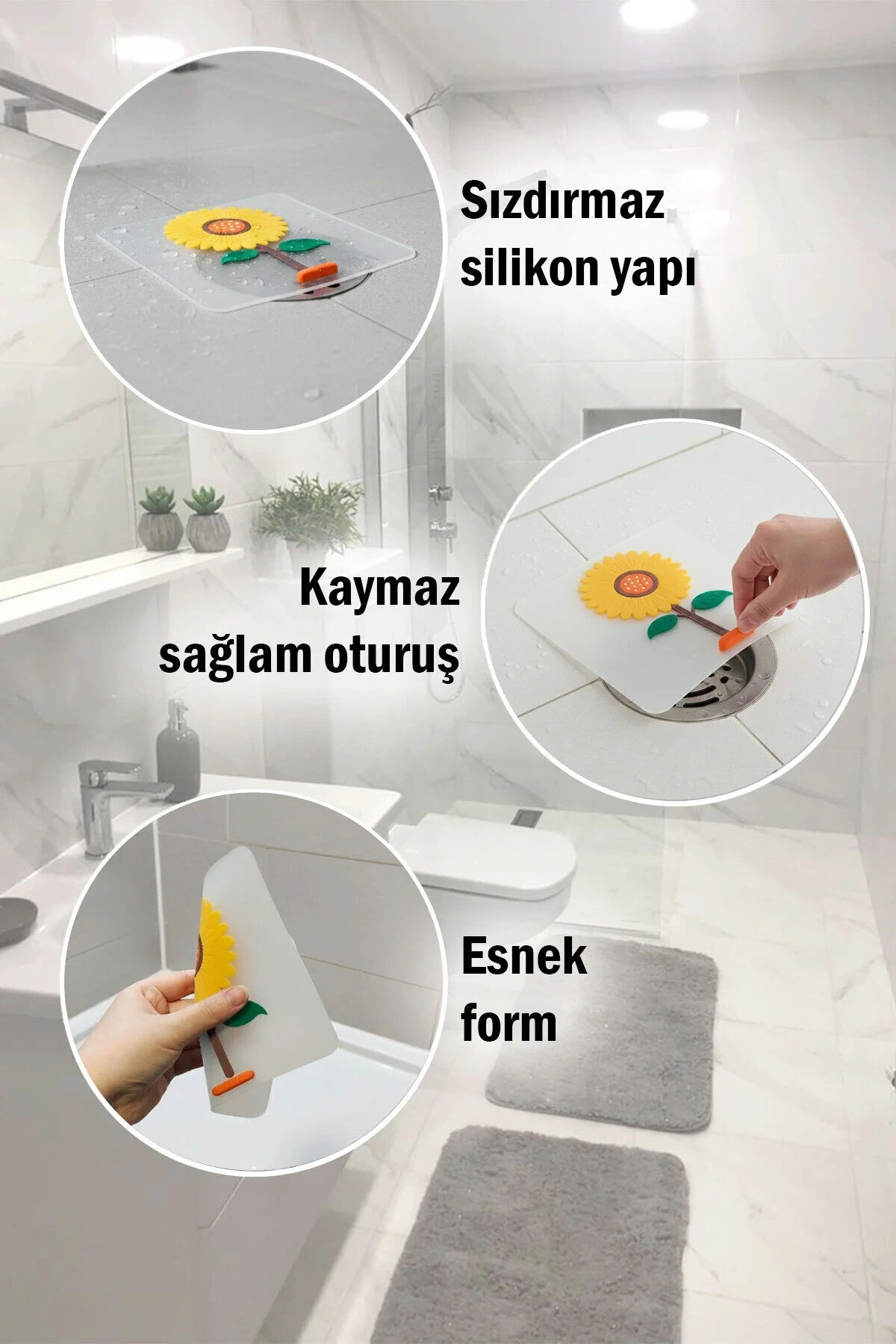 Sızdırmaz
silikon yapı

Kaymaz
sağlam oturuş

Esnek
form