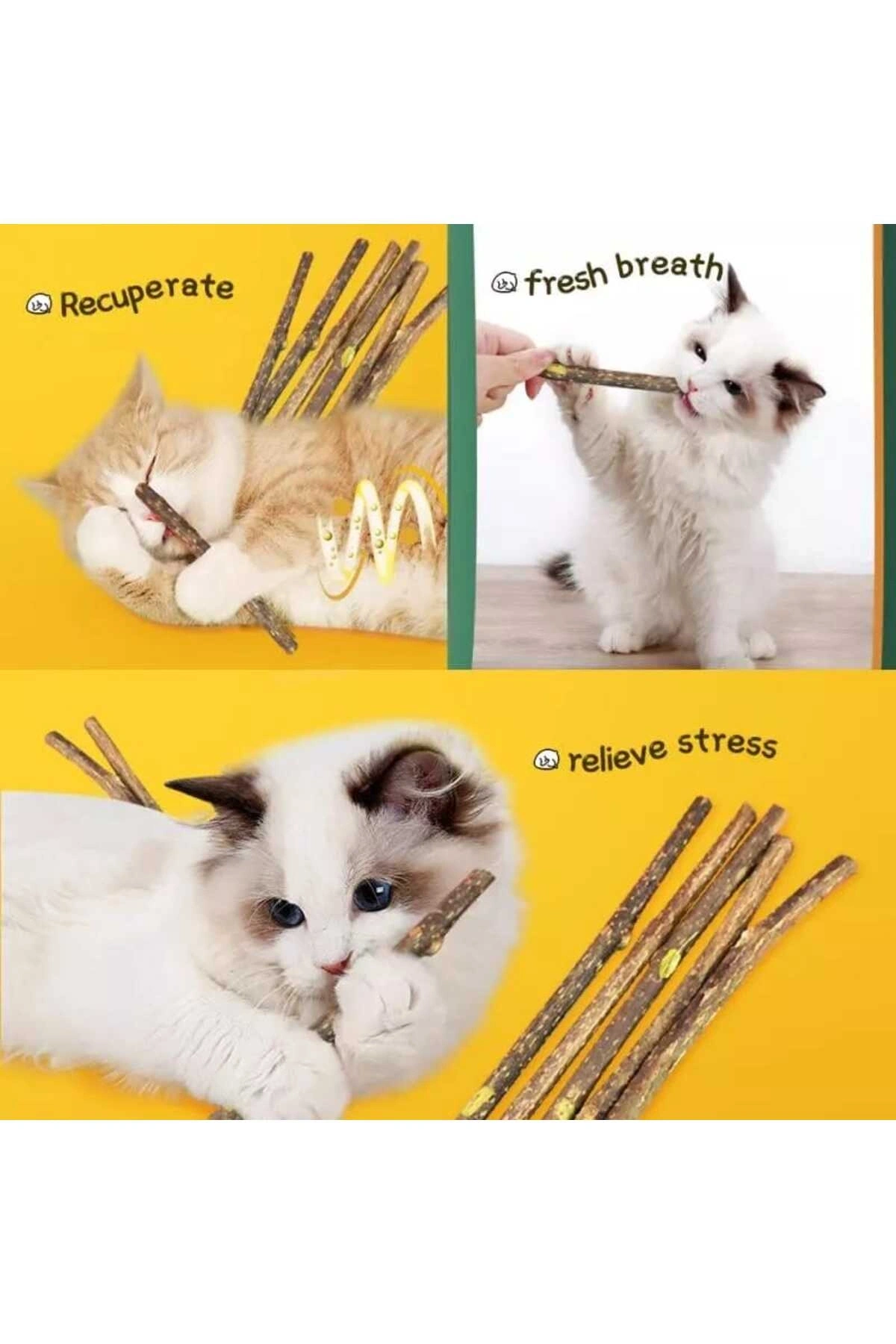 Recuperate

fresh breath

relieve stress