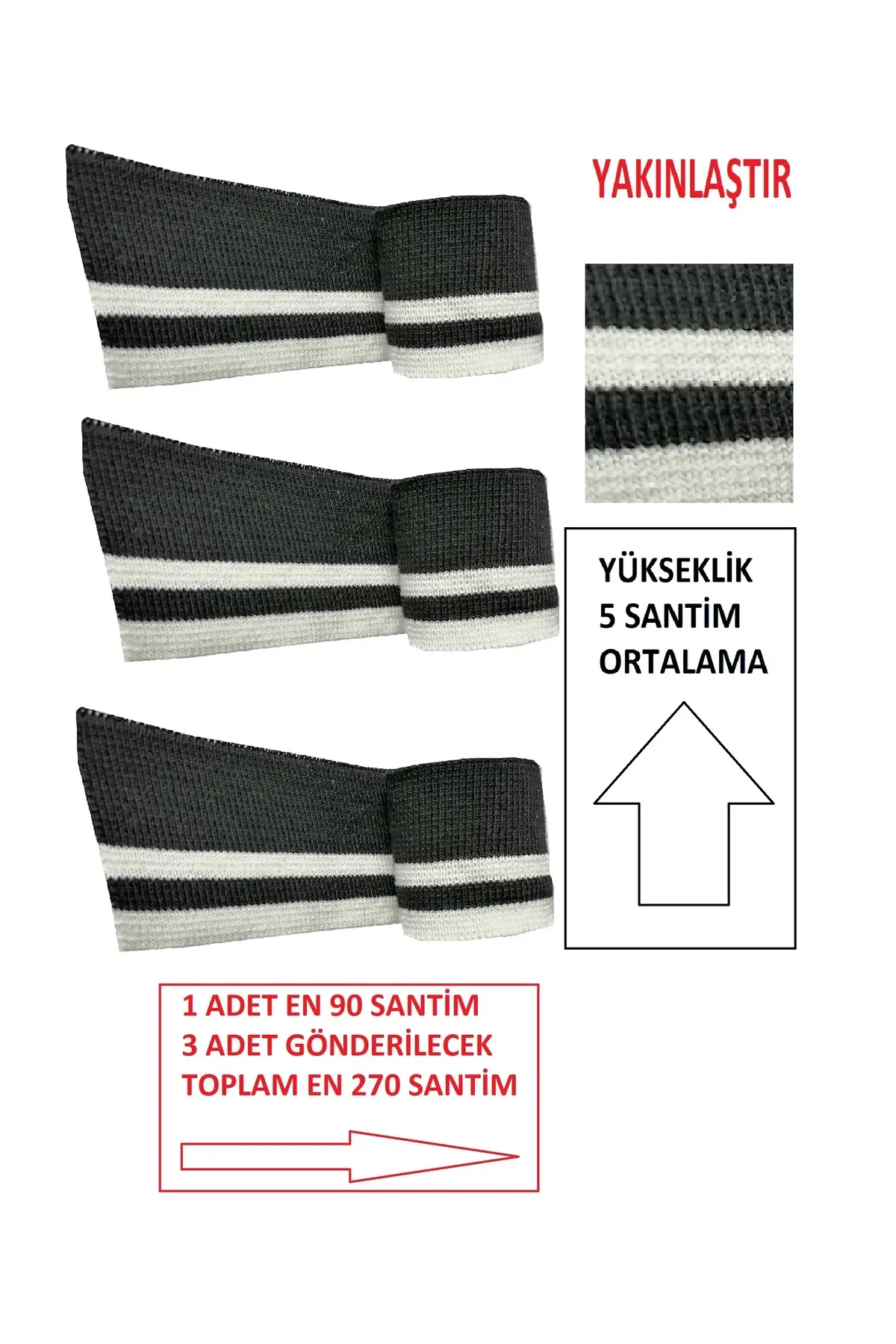 YAKINLAŞTIR

YÜKSEKLİK
5 SANTİM
ORTALAMA

1 ADET EN 90 SANTİM
3 ADET GÖNDERİLECEK
TOPLAM EN 270 SANTİM