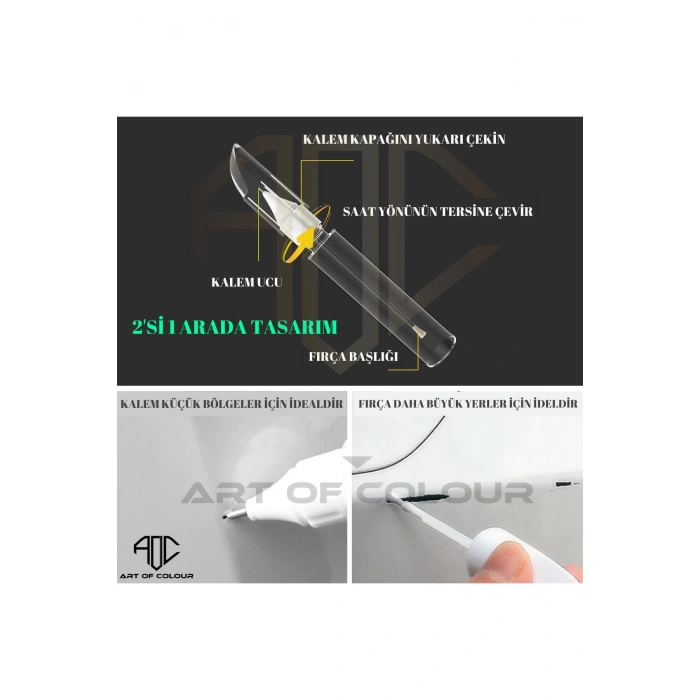 KALEM KAPAĞINI YUKARI ÇEKİN

SAAT YÖNÜNÜN TERSİNE ÇEVİR

KALEM UCU

2'Sİ 1 ARADA TASARIM

FIRÇA BAŞLIĞI

KALEM KÜÇÜK BÖLGELER İÇİN İDEALDİR

FIRÇA DAHA BÜYÜK YERLER İÇİN İDELDİR

ART OF COLOUR

AOC
ART OF COLOUR