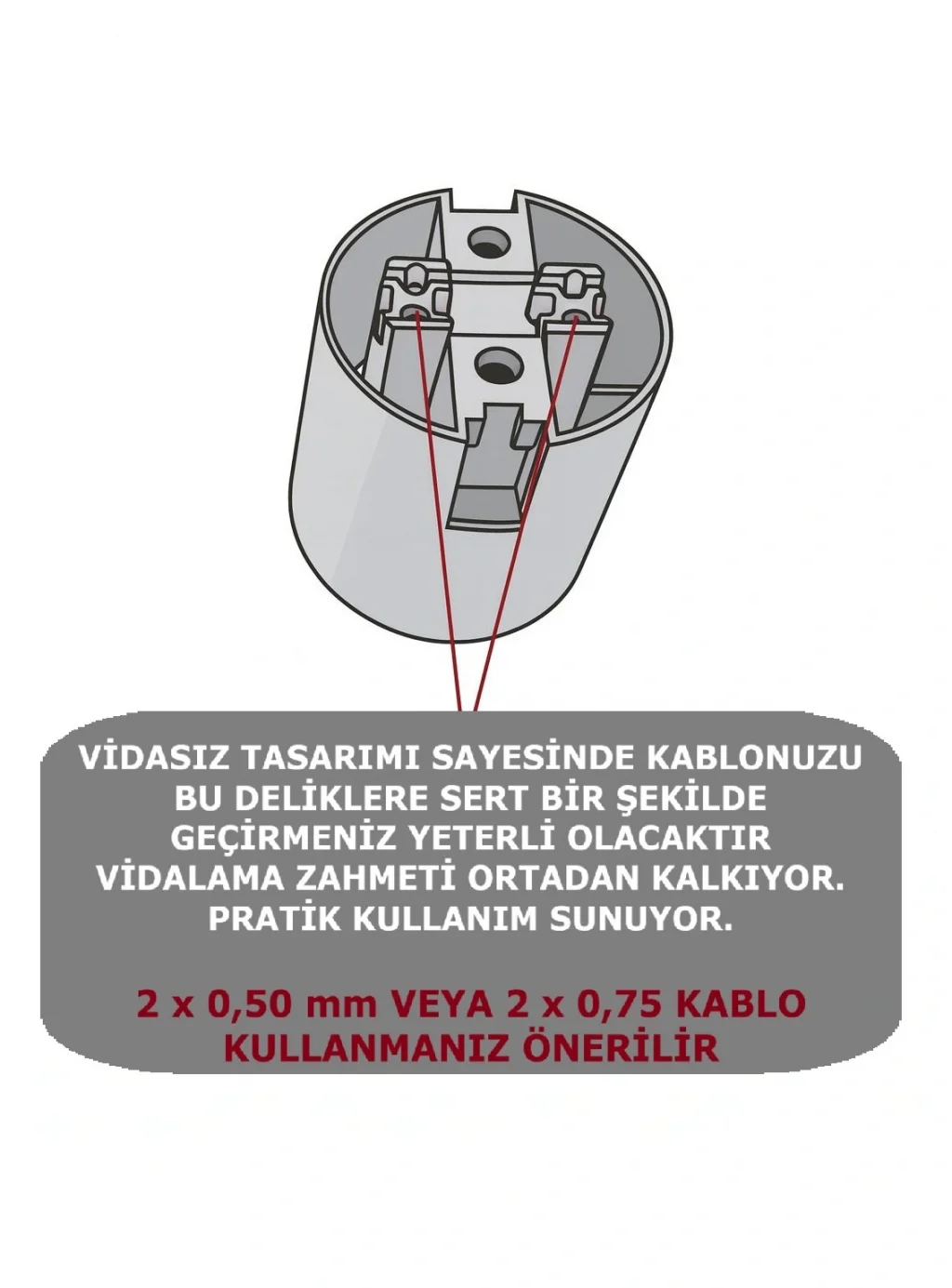 VİDASIZ TASARIMI SAYESİNDE KABLONUZU BU DELİKLERE SERT BİR ŞEKİLDE GEÇİRMENİZ YETERLİ OLACAKTIR VİDALAMA ZAHMETİ ORTADAN KALKIYOR. PRATİK KULLANIM SUNUYOR.

2 x 0,50 mm VEYA 2 x 0,75 KABLO KULLANMANIZ ÖNERİLİR