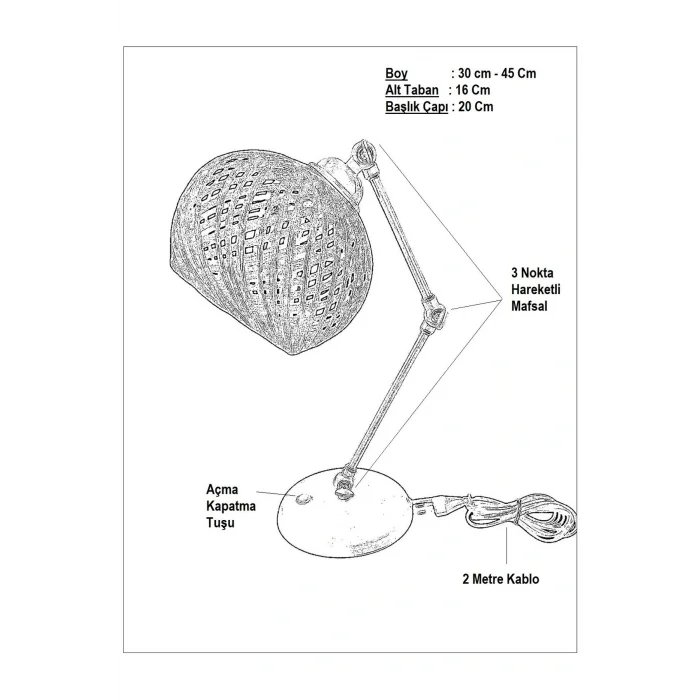 Boy : 30 cm - 45 Cm
Alt Taban : 16 Cm
Başlık Çapı : 20 Cm

3 Nokta Hareketli Mafsal

Açma Kapatma Tuşu

2 Metre Kablo