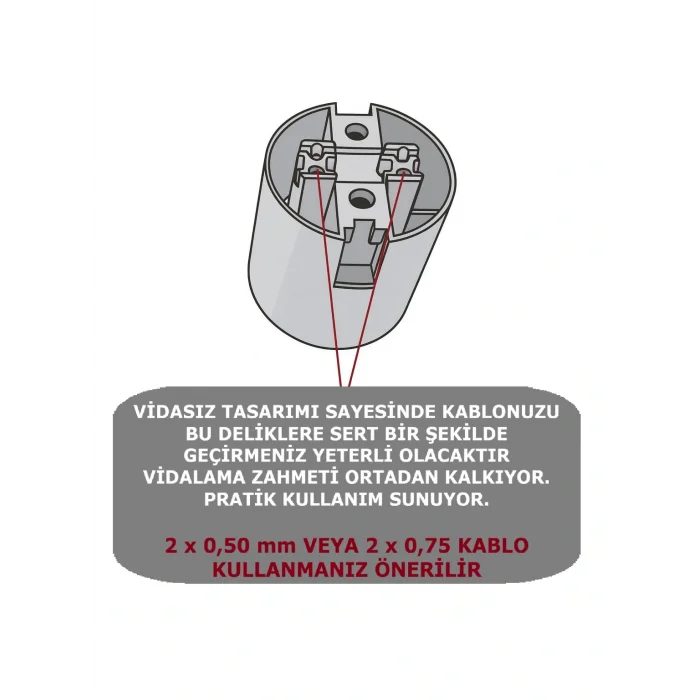 VİDASIZ TASARIMI SAYESİNDE KABLONUZU BU DELİKLERE SERT BİR ŞEKİLDE GEÇİRMENİZ YETERLİ OLACAKTIR VİDALAMA ZAHMETİ ORTADAN KALKIYOR. PRATİK KULLANIM SUNUYOR.

2 x 0,50 mm VEYA 2 x 0,75 KABLO KULLANMANIZ ÖNERİLİR