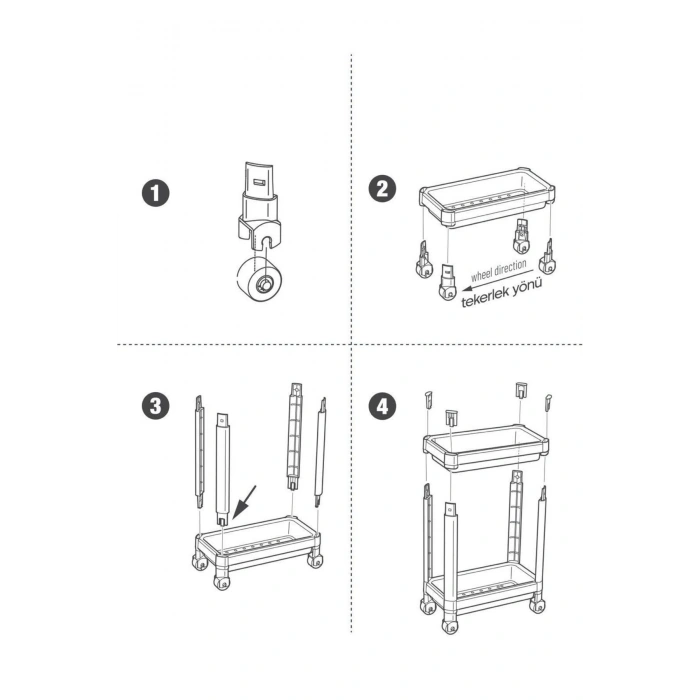 1

2

wheel direction
tekerlek yönü

3

4