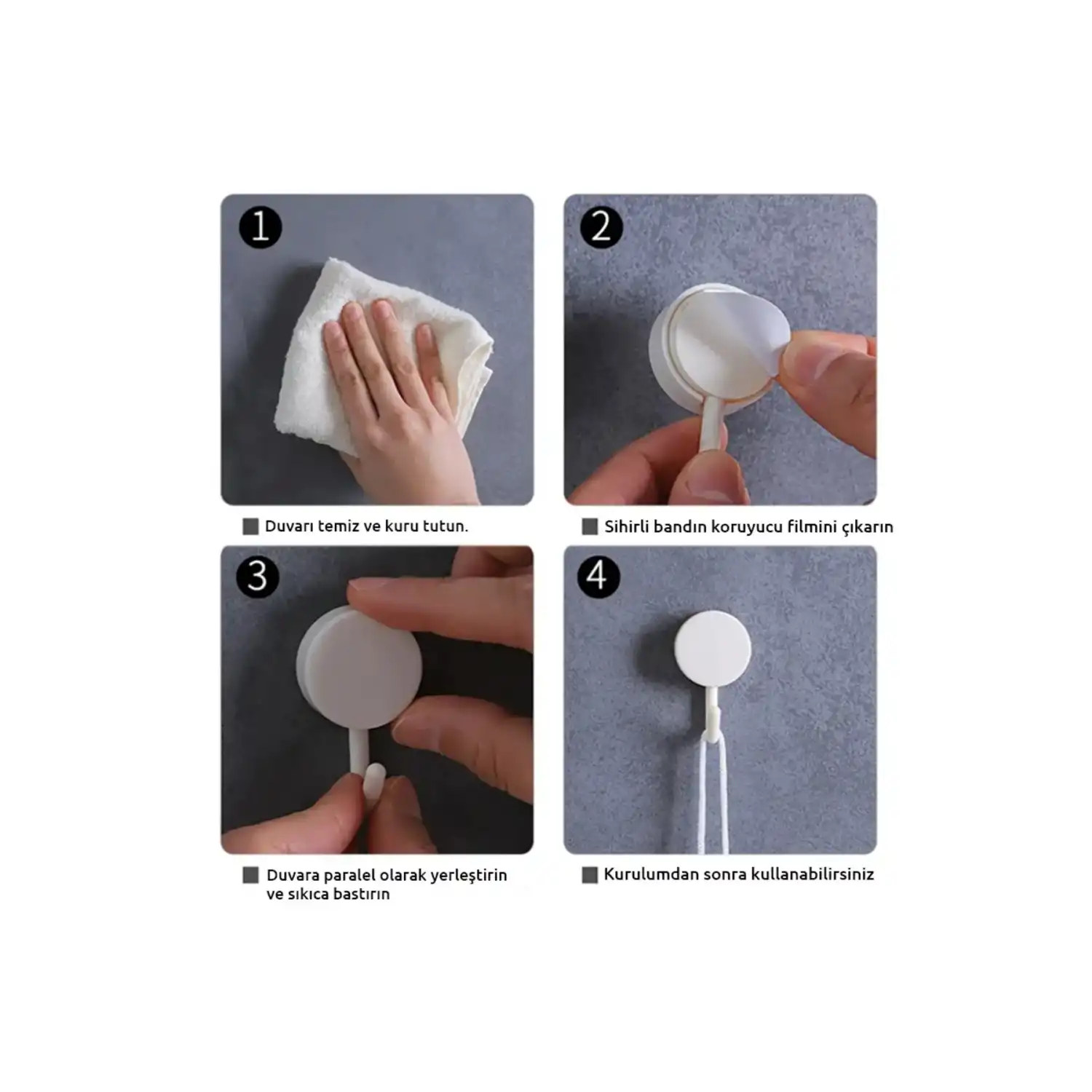 1

Duvarı temiz ve kuru tutun.

2

Sihirli bandın koruyucu filmini çıkarın

3

Duvara paralel olarak yerleştirin ve sıkıca bastırın

4

Kurulumdan sonra kullanabilirsiniz