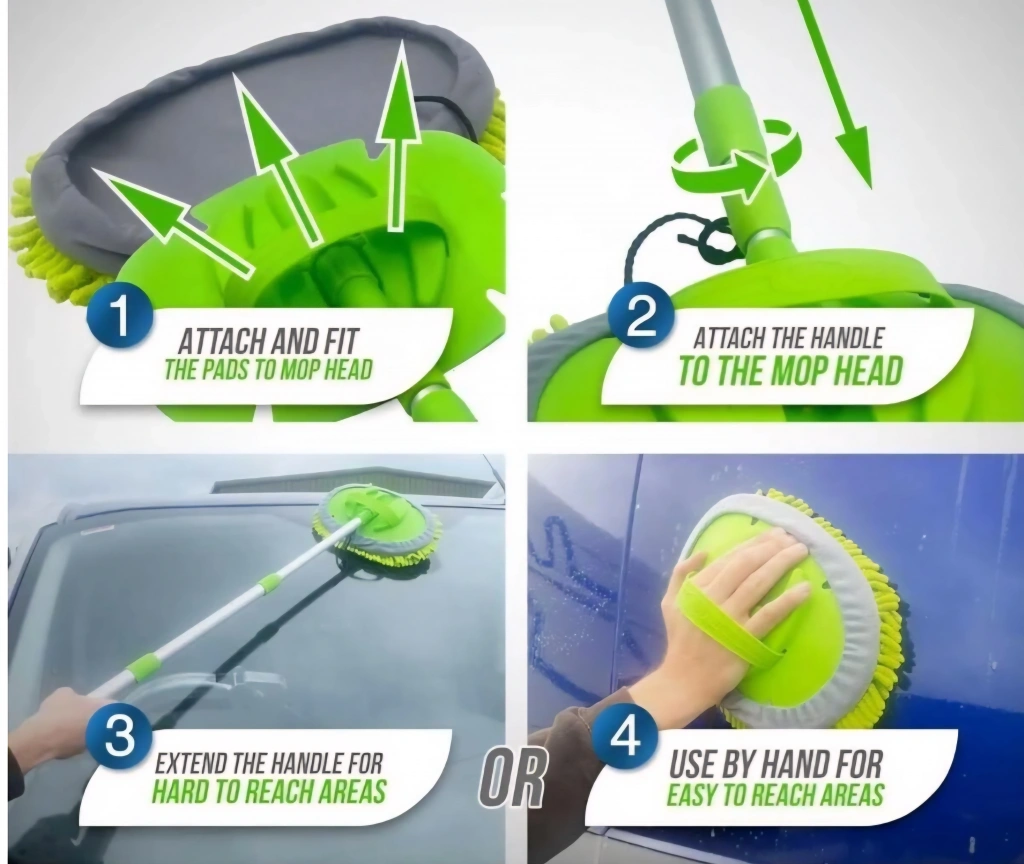 1
ATTACH AND FIT
THE PADS TO MOP HEAD

2
ATTACH THE HANDLE
TO THE MOP HEAD

3
EXTEND THE HANDLE FOR
HARD TO REACH AREAS

OR

4
USE BY HAND FOR
EASY TO REACH AREAS