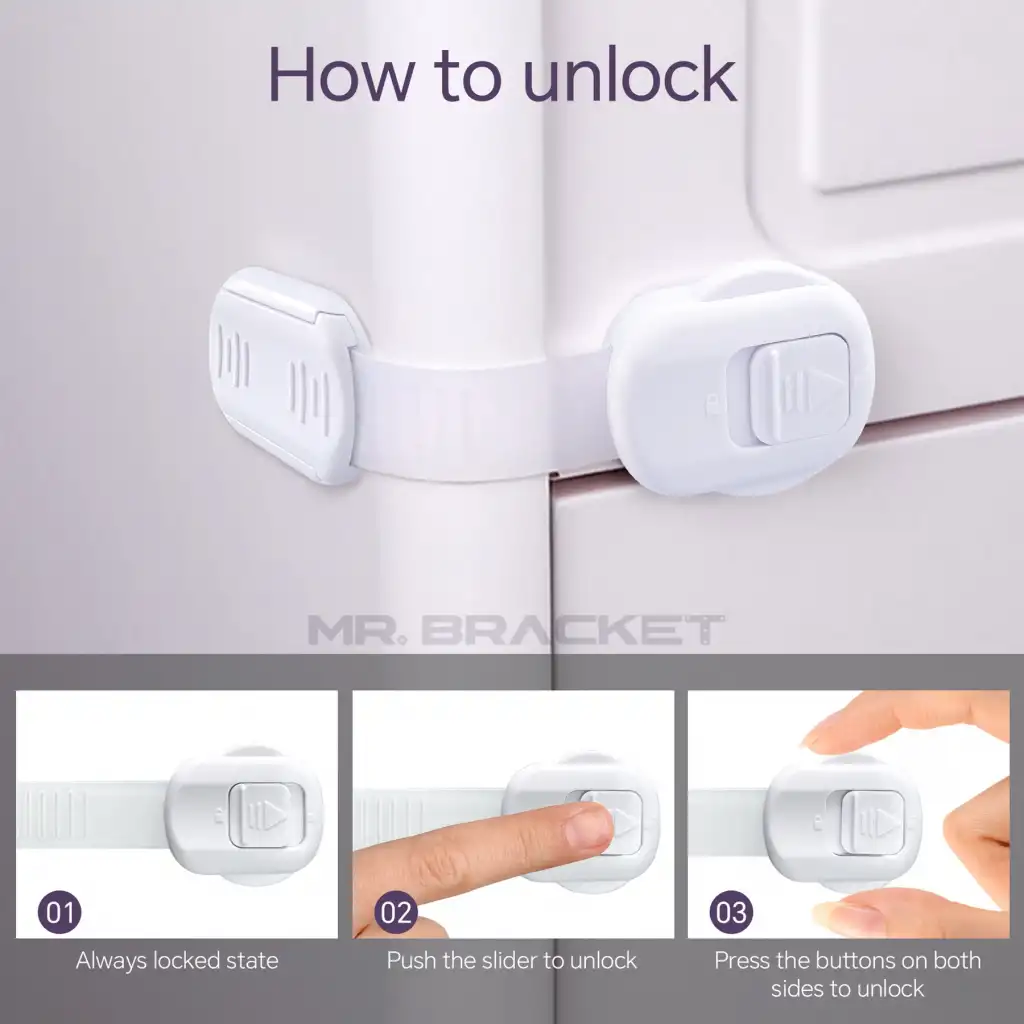 How to unlock

MR. BRACKET

01
Always locked state

02
Push the slider to unlock

03
Press the buttons on both sides to unlock