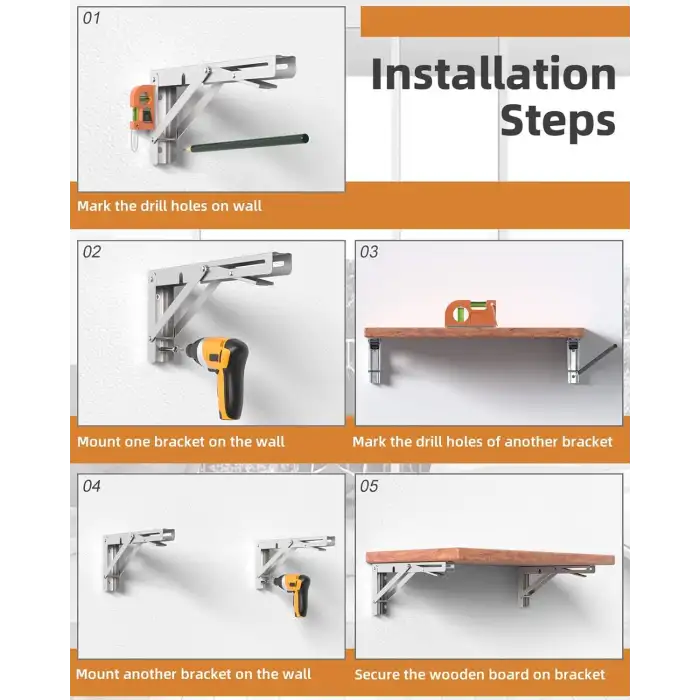 Installation Steps

01

Mark the drill holes on wall

02

Mount one bracket on the wall

03

Mark the drill holes of another bracket

04

Mount another bracket on the wall

05

Secure the wooden board on bracket