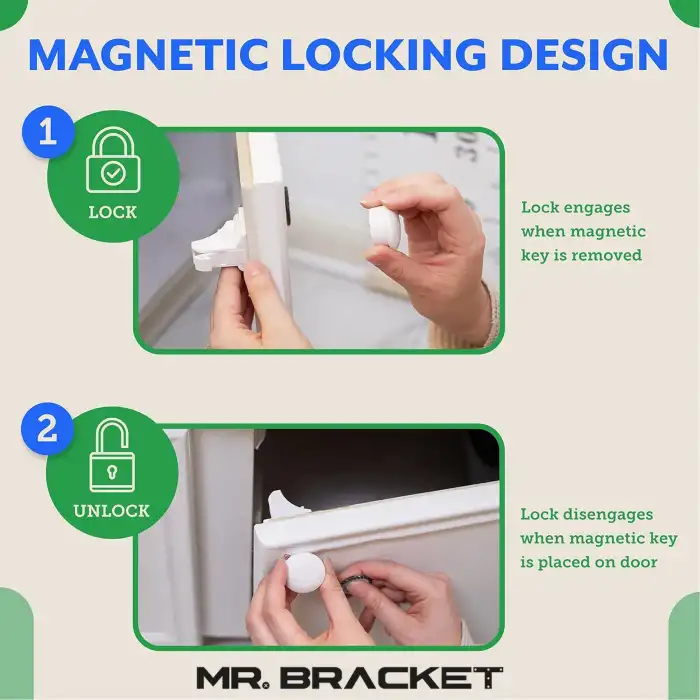 MAGNETIC LOCKING DESIGN

1

LOCK

Lock engages when magnetic key is removed

2

UNLOCK

Lock disengages when magnetic key is placed on door

MR. BRACKET