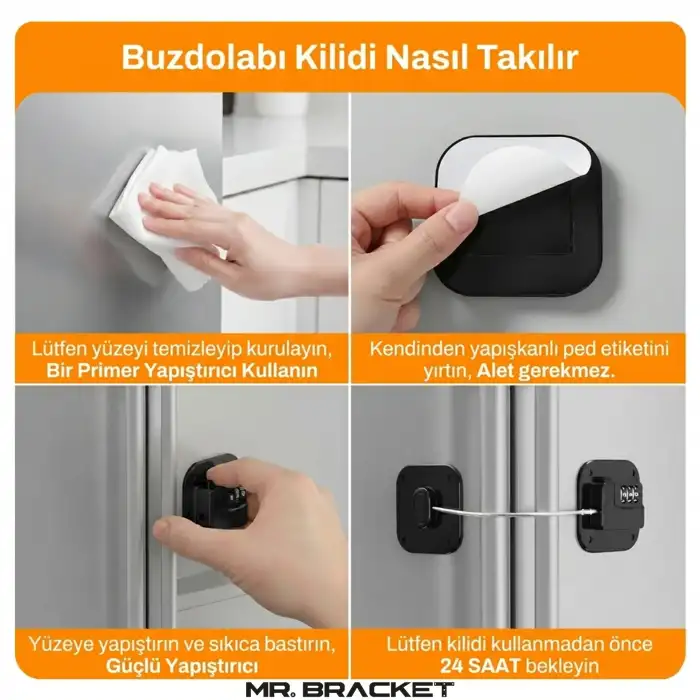 Buzdolabı Kilidi Nasıl Takılır

Lütfen yüzeyi temizleyip kurulayın, Bir Primer Yapıştırıcı Kullanın

Kendinden yapışkanlı ped etiketini yırtın, Alet gerekmez.

Yüzeye yapıştırın ve sıkıca bastırın, Güçlü Yapıştırıcı

Lütfen kilidi kullanmadan önce 24 SAAT bekleyin

MR. BRACKET