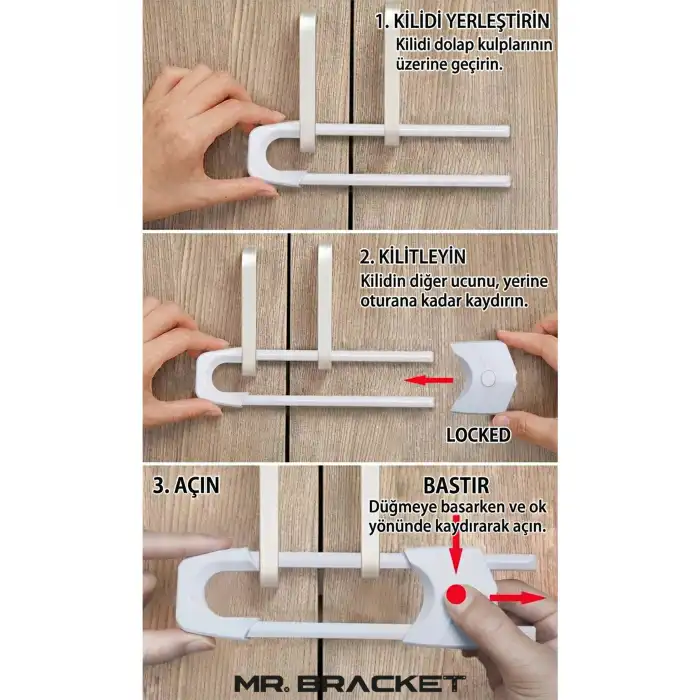 1. KİLİDİ YERLEŞTİRİN
Kilidi dolap kulplarının üzerine geçirin.

2. KİLİTLEYİN
Kilidin diğer ucunu, yerine oturana kadar kaydırın.

LOCKED

3. AÇIN

BASTIR
Düğmeye basarken ve ok yönünde kaydırarak açın.

MR. BRACKET