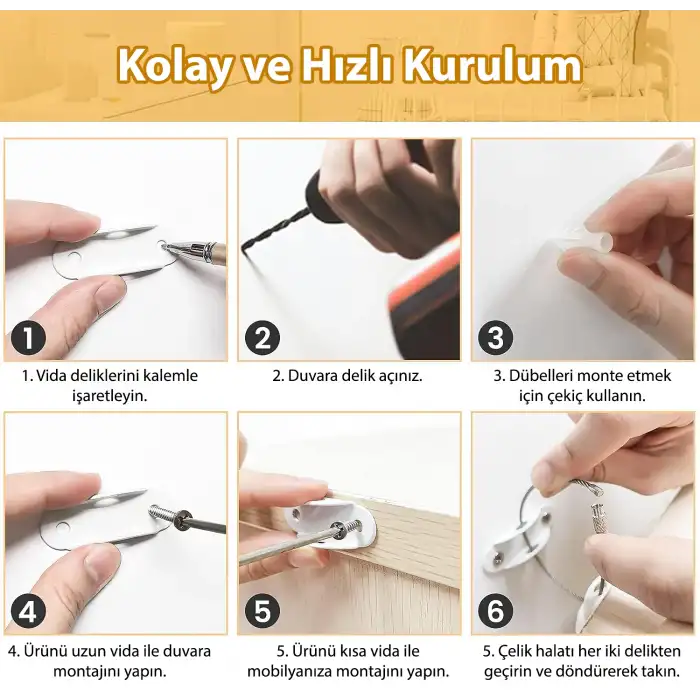 Kolay ve Hızlı Kurulum

1

1. Vida deliklerini kalemle işaretleyin.

2

2. Duvara delik açınız.

3

3. Dübelleri monte etmek için çekiç kullanın.

4

4. Ürünü uzun vida ile duvara montajını yapın.

5

5. Ürünü kısa vida ile mobilyanıza montajını yapın.

6

5. Çelik halatı her iki delikten geçirin ve döndürerek takın.