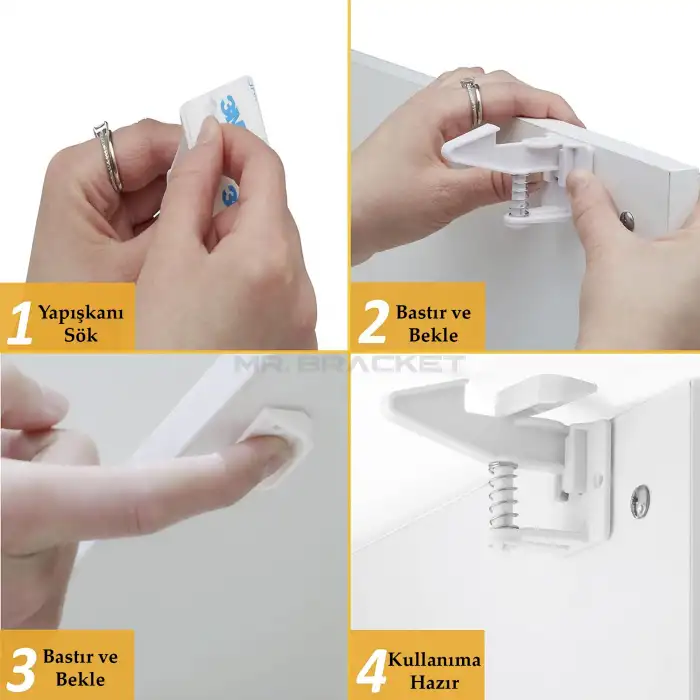 3M

1 Yapışkanı Sök

2 Bastır ve Bekle

MR. BRACKET

3 Bastır ve Bekle

4 Kullanıma Hazır