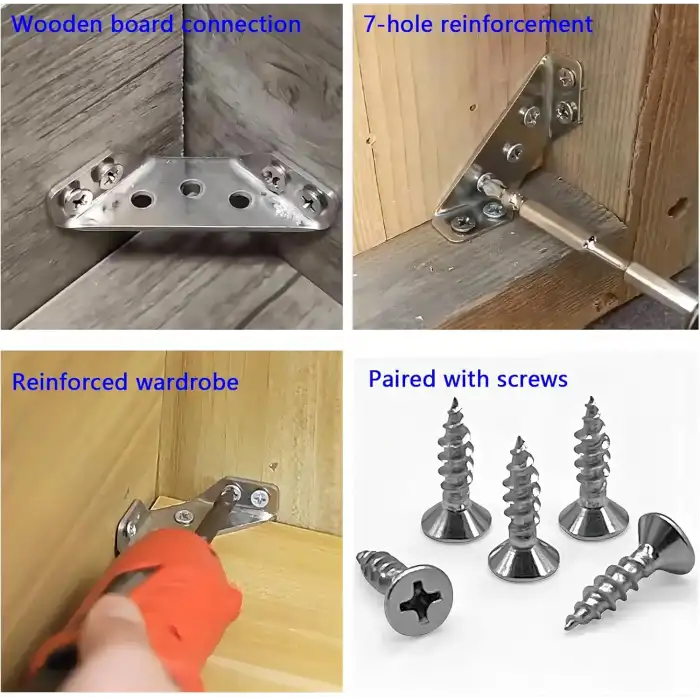 Wooden board connection

7-hole reinforcement

Reinforced wardrobe

Paired with screws