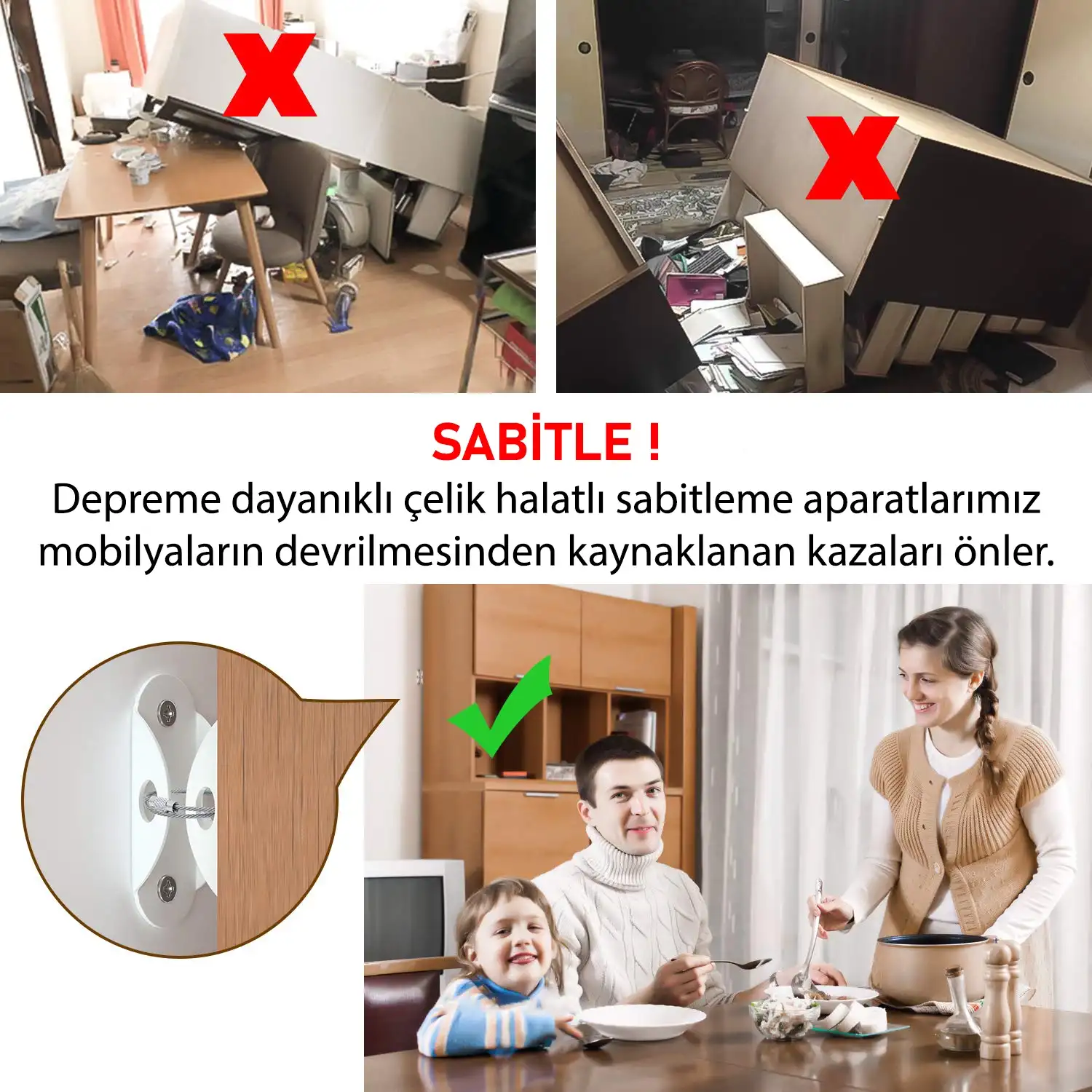 SABİTLE !

Depreme dayanıklı çelik halatlı sabitleme aparatlarımız mobilyaların devrilmesinden kaynaklanan kazaları önler.