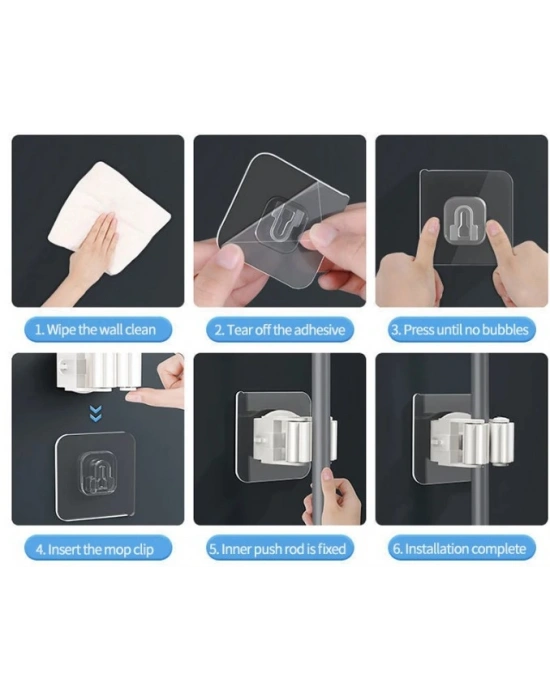 1. Wipe the wall clean

2. Tear off the adhesive

3. Press until no bubbles

4. Insert the mop clip

5. Inner push rod is fixed

6. Installation complete