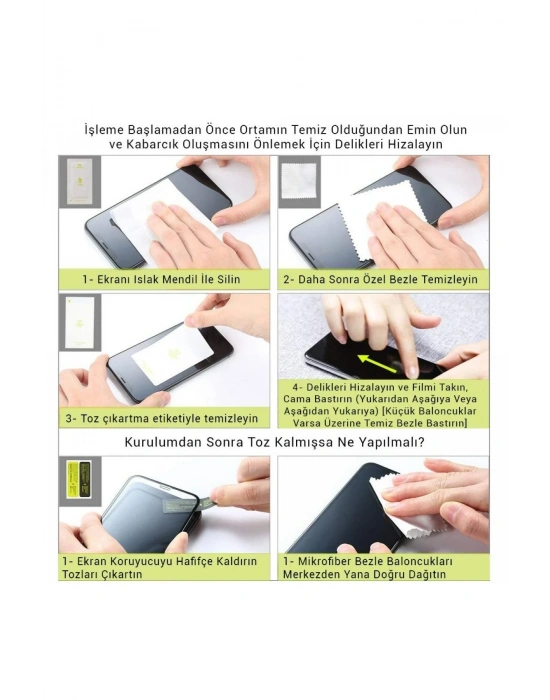 İşleme Başlamadan Önce Ortamın Temiz Olduğundan Emin Olun ve Kabarcık Oluşmasını Önlemek İçin Delikleri Hizalayın

1- Ekranı Islak Mendil İle Silin

2- Daha Sonra Özel Bezle Temizleyin

3- Toz çıkartma etiketiyle temizleyin

4- Delikleri Hizalayın ve Filmi Takın, Cama Bastırın (Yukarıdan Aşağıya Veya Aşağıdan Yukarıya) [Küçük Baloncuklar Varsa Üzerine Temiz Bezle Bastırın]

Kurulumdan Sonra Toz Kalmışsa Ne Yapılmalı?

1- Ekran Koruyucuyu Hafifçe Kaldırın Tozları Çıkartın

1- Mikrofiber Bezle Baloncukları Merkezden Yana Doğru Dağıtın