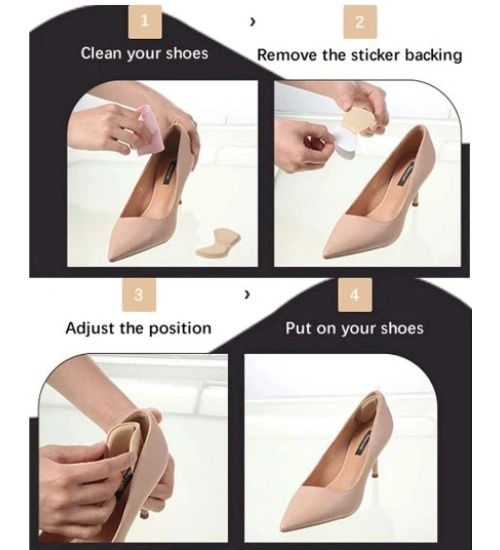 1
Clean your shoes

›

2
Remove the sticker backing

3
Adjust the position

›

4
Put on your shoes