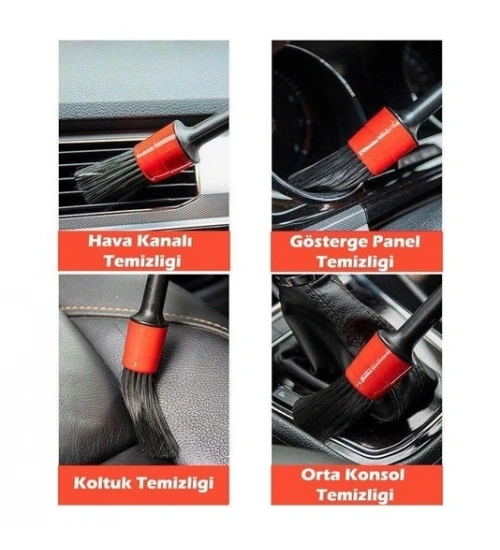 Hava Kanalı Temizligi

Gösterge Panel Temizligi

Koltuk Temizligi

Orta Konsol Temizligi