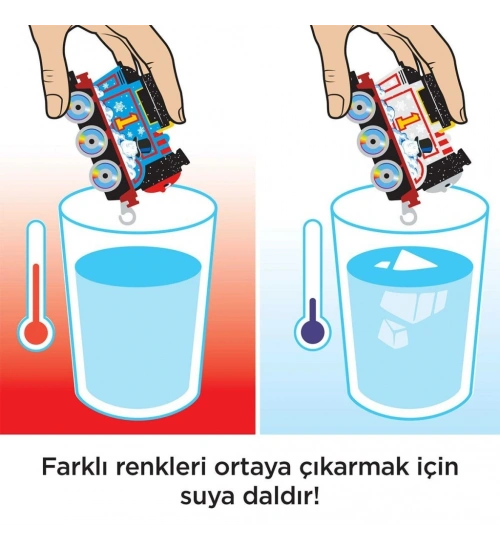 1

1

Farklı renkleri ortaya çıkarmak için suya daldır!