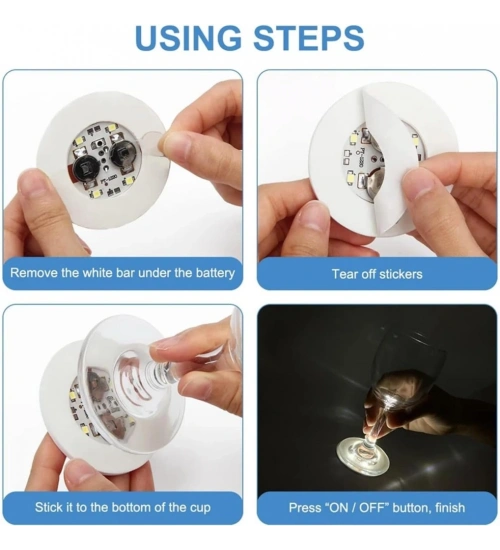 USING STEPS

Remove the white bar under the battery

Tear off stickers

Stick it to the bottom of the cup

Press "ON / OFF" button, finish