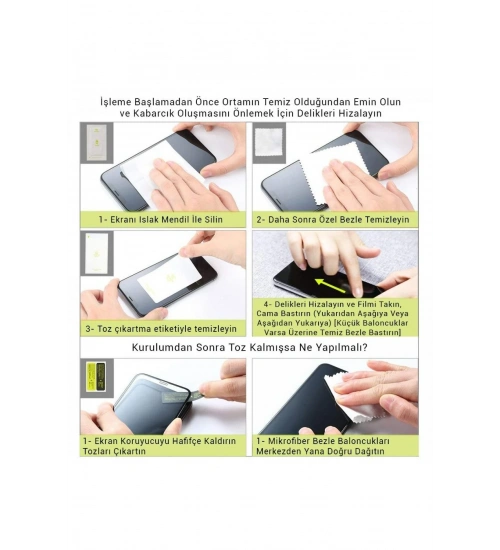 İşleme Başlamadan Önce Ortamın Temiz Olduğundan Emin Olun ve Kabarcık Oluşmasını Önlemek İçin Delikleri Hizalayın

1- Ekranı Islak Mendil İle Silin

2- Daha Sonra Özel Bezle Temizleyin

3- Toz çıkartma etiketiyle temizleyin

4- Delikleri Hizalayın ve Filmi Takın, Cama Bastırın (Yukarıdan Aşağıya Veya Aşağıdan Yukarıya) [Küçük Baloncuklar Varsa Üzerine Temiz Bezle Bastırın]

Kurulumdan Sonra Toz Kalmışsa Ne Yapılmalı?

1- Ekran Koruyucuyu Hafifçe Kaldırın Tozları Çıkartın

1- Mikrofiber Bezle Baloncukları Merkezden Yana Doğru Dağıtın