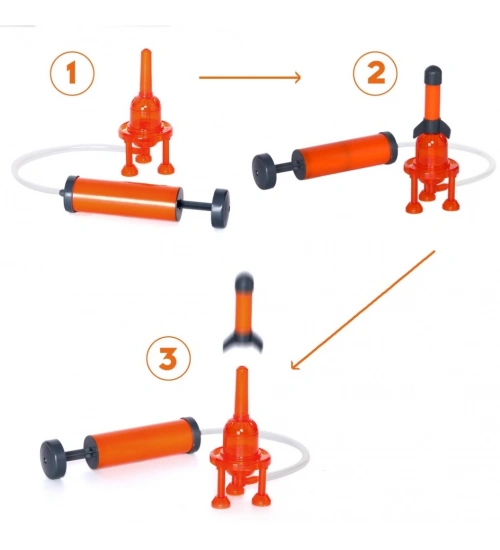 1

2

3