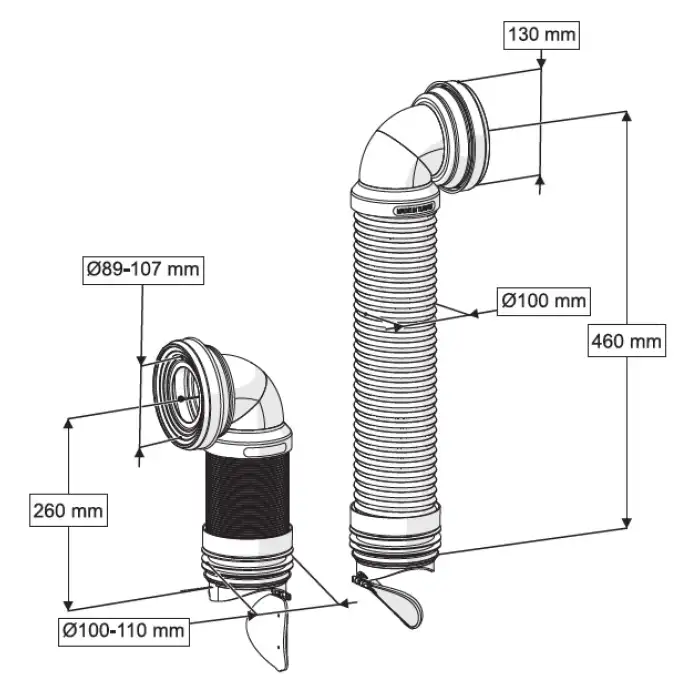 130 mm

Ø89-107 mm

Ø100 mm

460 mm

260 mm

Ø100-110 mm