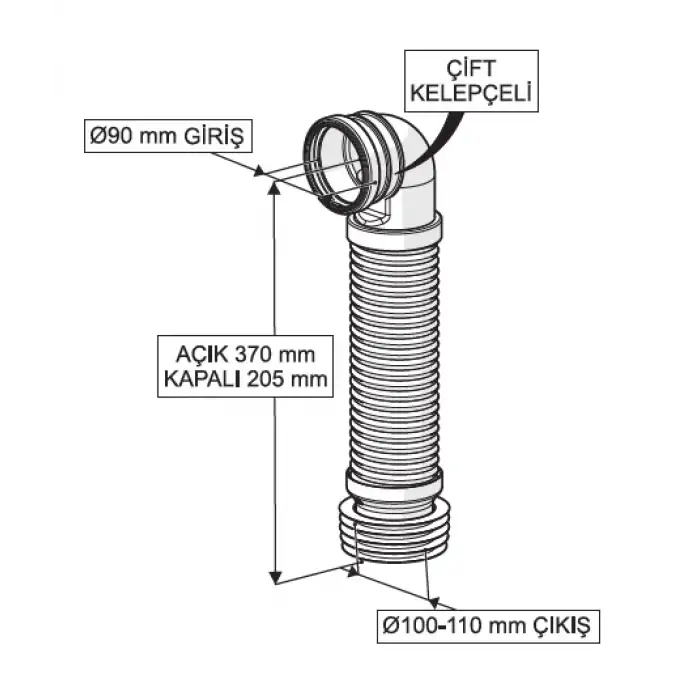 ÇİFT KELEPÇELİ

Ø90 mm GİRİŞ

AÇIK 370 mm
KAPALI 205 mm

Ø100-110 mm ÇIKIŞ