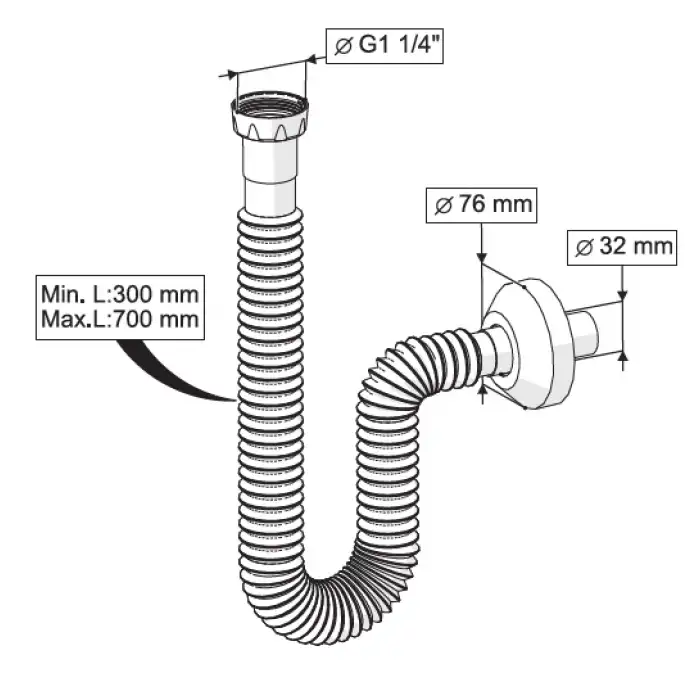 ⌀ G1 1/4"

⌀ 76 mm

⌀ 32 mm

Min. L:300 mm
Max.L:700 mm