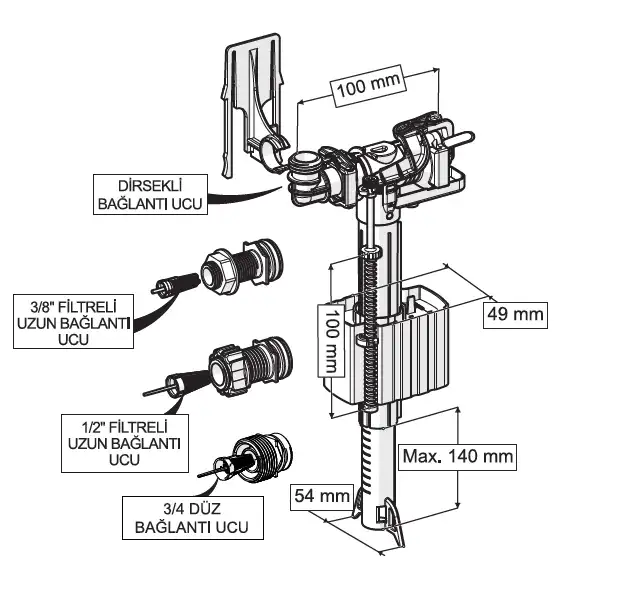 100 mm

DİRSEKLİ BAĞLANTI UCU

3/8" FİLTRELİ UZUN BAĞLANTI UCU

100 mm

49 mm

1/2" FİLTRELİ UZUN BAĞLANTI UCU

Max. 140 mm

54 mm

3/4 DÜZ BAĞLANTI UCU